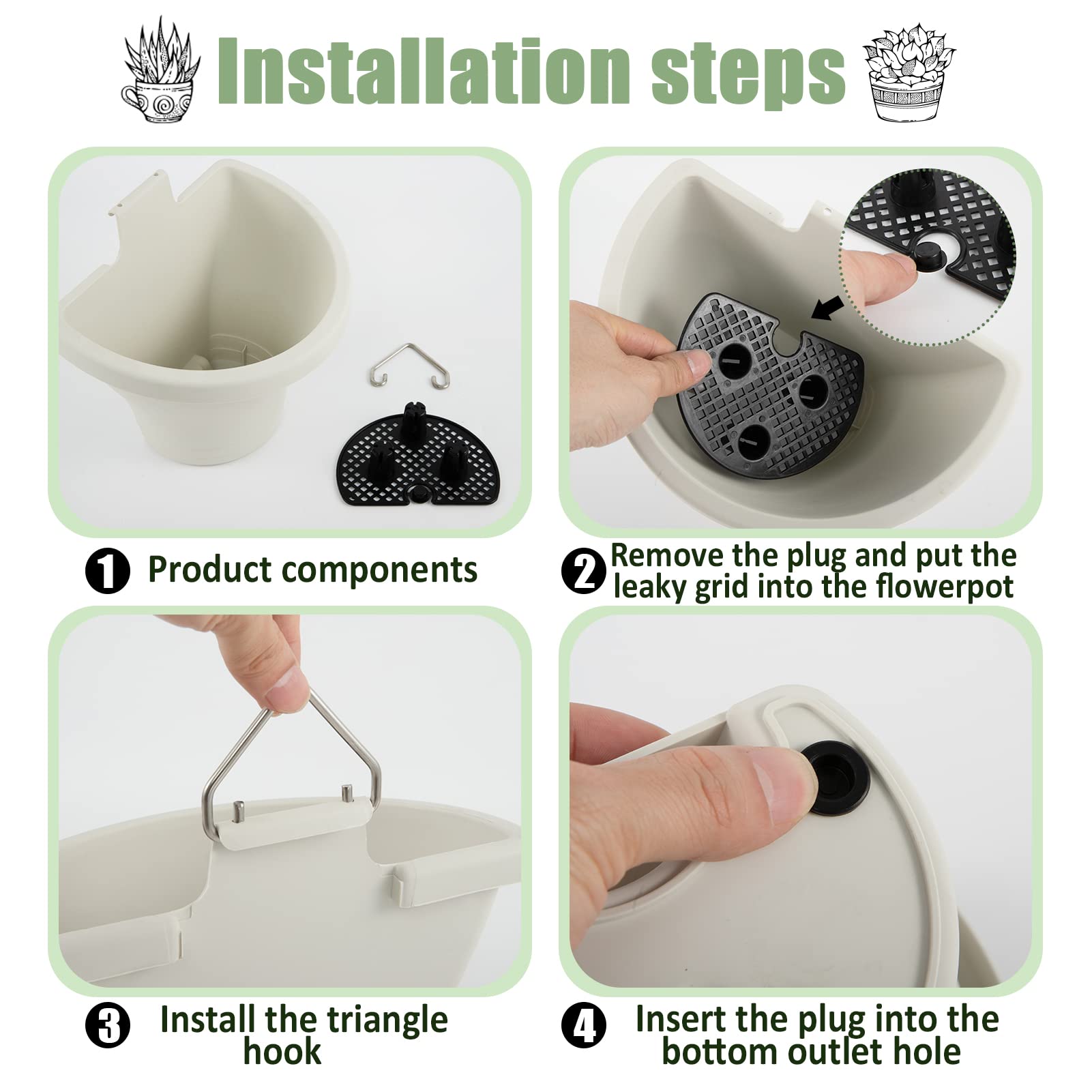 Installation steps

1 Product components

2 Remove the plug and put the leaky grid into the flowerpot

3 Install the triangle hook

4 Insert the plug into the bottom outlet hole