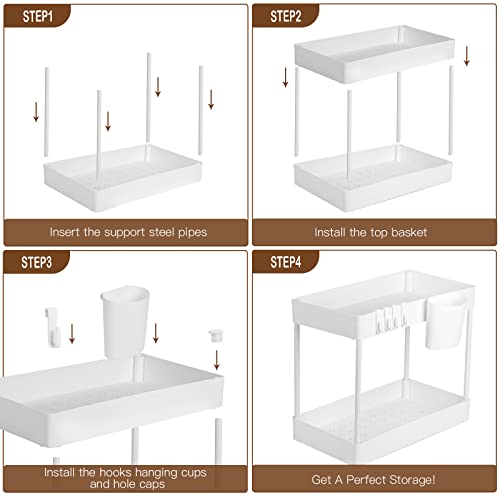 STEP1

Insert the support steel pipes

STEP2

Install the top basket

STEP3

Install the hooks hanging cups and hole caps

STEP4

Get A Perfect Storage!