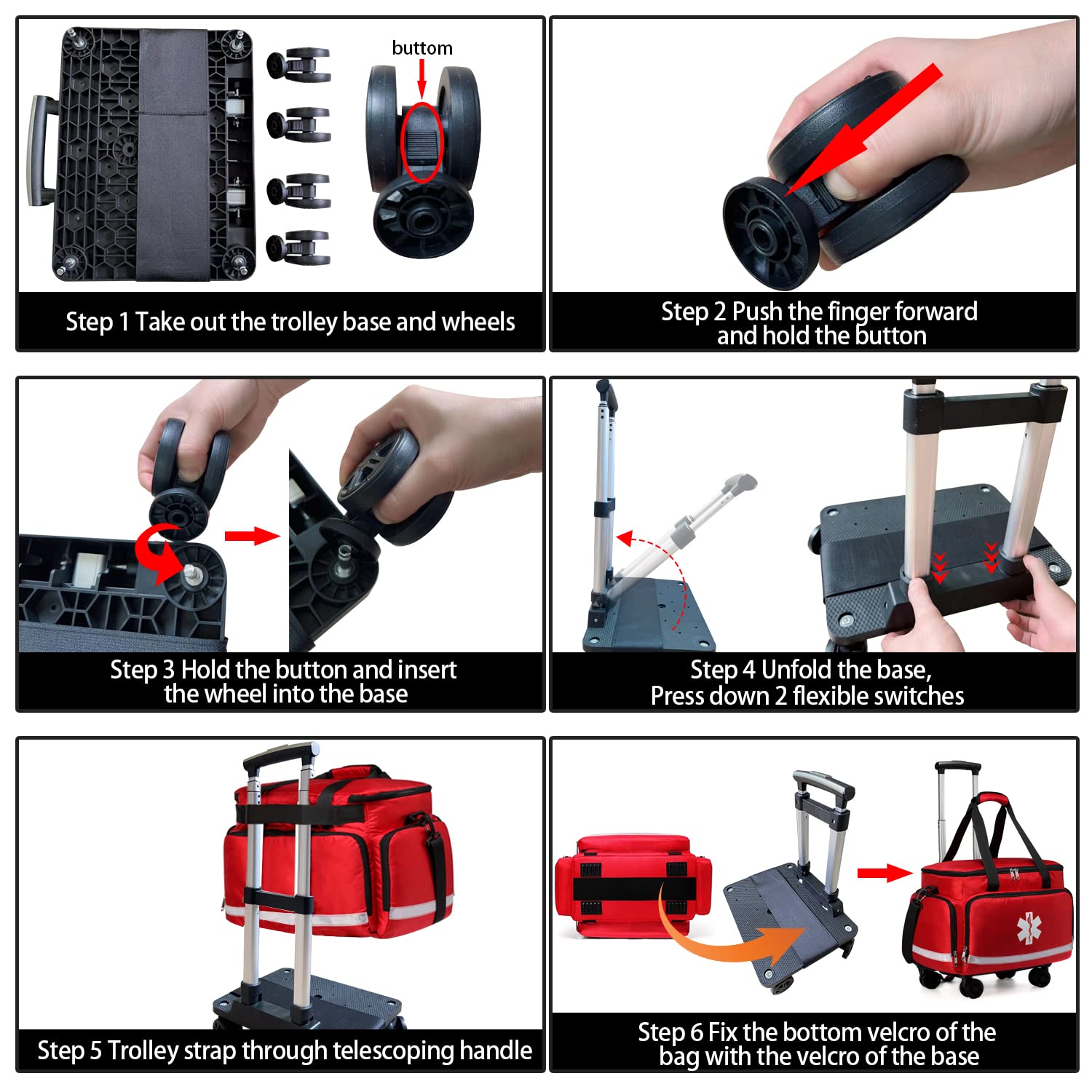 buttom

Step 1 Take out the trolley base and wheels

Step 2 Push the finger forward and hold the button

Step 3 Hold the button and insert the wheel into the base

Step 4 Unfold the base, Press down 2 flexible switches

Step 5 Trolley strap through telescoping handle

Step 6 Fix the bottom velcro of the bag with the velcro of the base