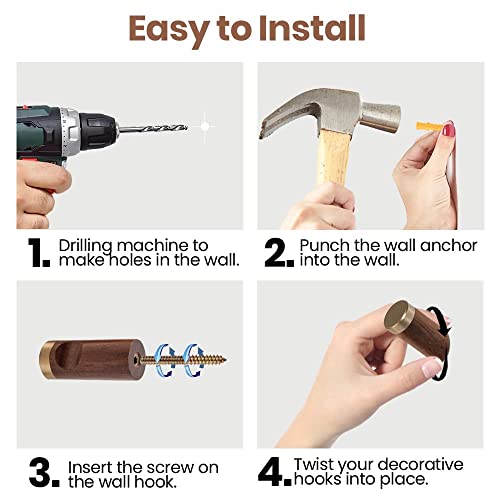 Easy to Install

1. Drilling machine to make holes in the wall.

2. Punch the wall anchor into the wall.

3. Insert the screw on the wall hook.

4. Twist your decorative hooks into place.