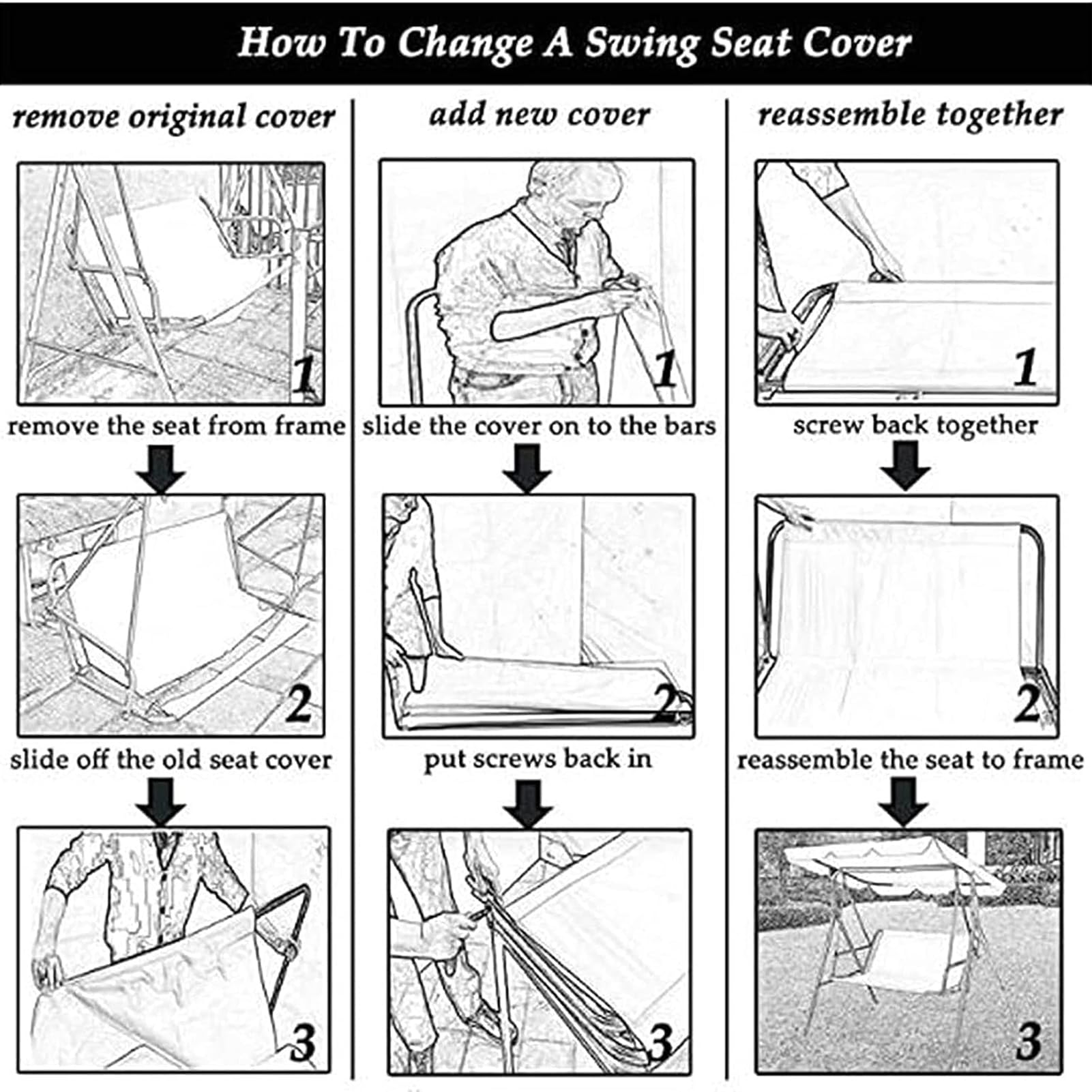 How To Change A Swing Seat Cover

remove original cover

1

remove the seat from frame

2

slide off the old seat cover

3

add new cover

1

slide the cover on to the bars

2

put screws back in

3

reassemble together

1

screw back together

2

reassemble the seat to frame

3