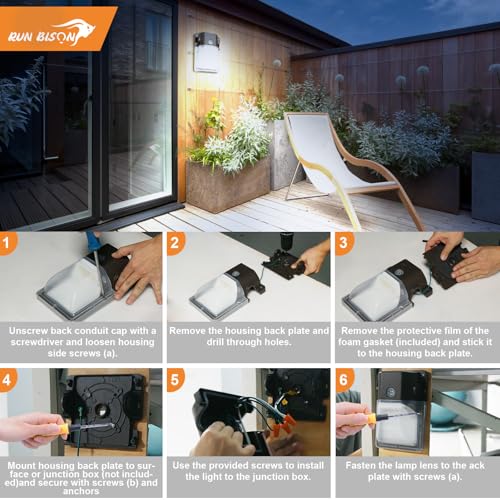 RUN BISON

1

Unscrew back conduit cap with a screwdriver and loosen housing side screws (a).

2

Remove the housing back plate and drill through holes.

3

Remove the protective film of the foam gasket (included) and stick it to the housing back plate.

4

Mount housing back plate to surface or junction box (not included)and secure with screws (b) and anchors

5

Use the provided screws to install the light to the junction box.

6

Fasten the lamp lens to the ack plate with screws (a).