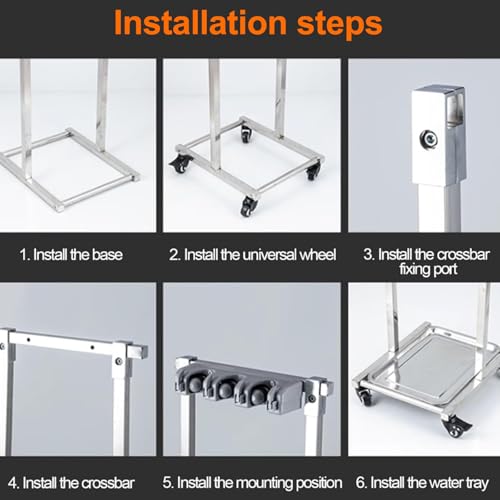 Installation steps

1. Install the base

2. Install the universal wheel

3. Install the crossbar fixing port

4. Install the crossbar

5. Install the mounting position

6. Install the water tray