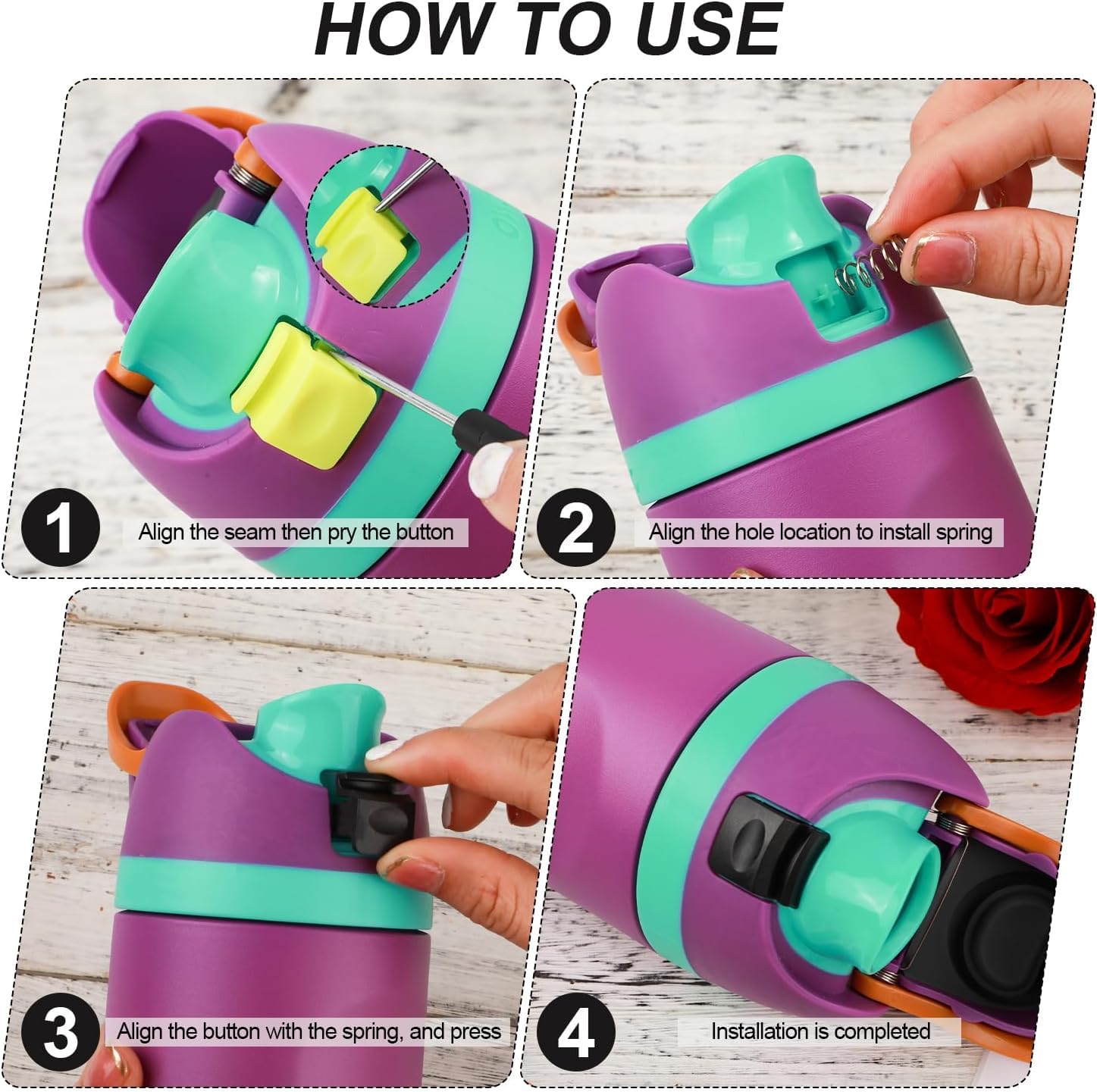 HOW TO USE

1 Align the seam then pry the button

2 Align the hole location to install spring

3 Align the button with the spring, and press

4 Installation is completed