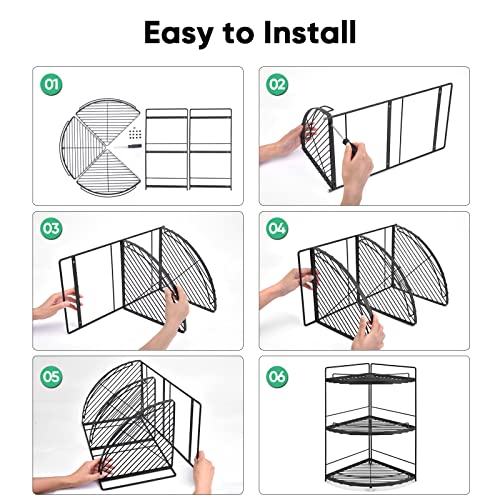 Easy to Install

01

02

03

04

05

06