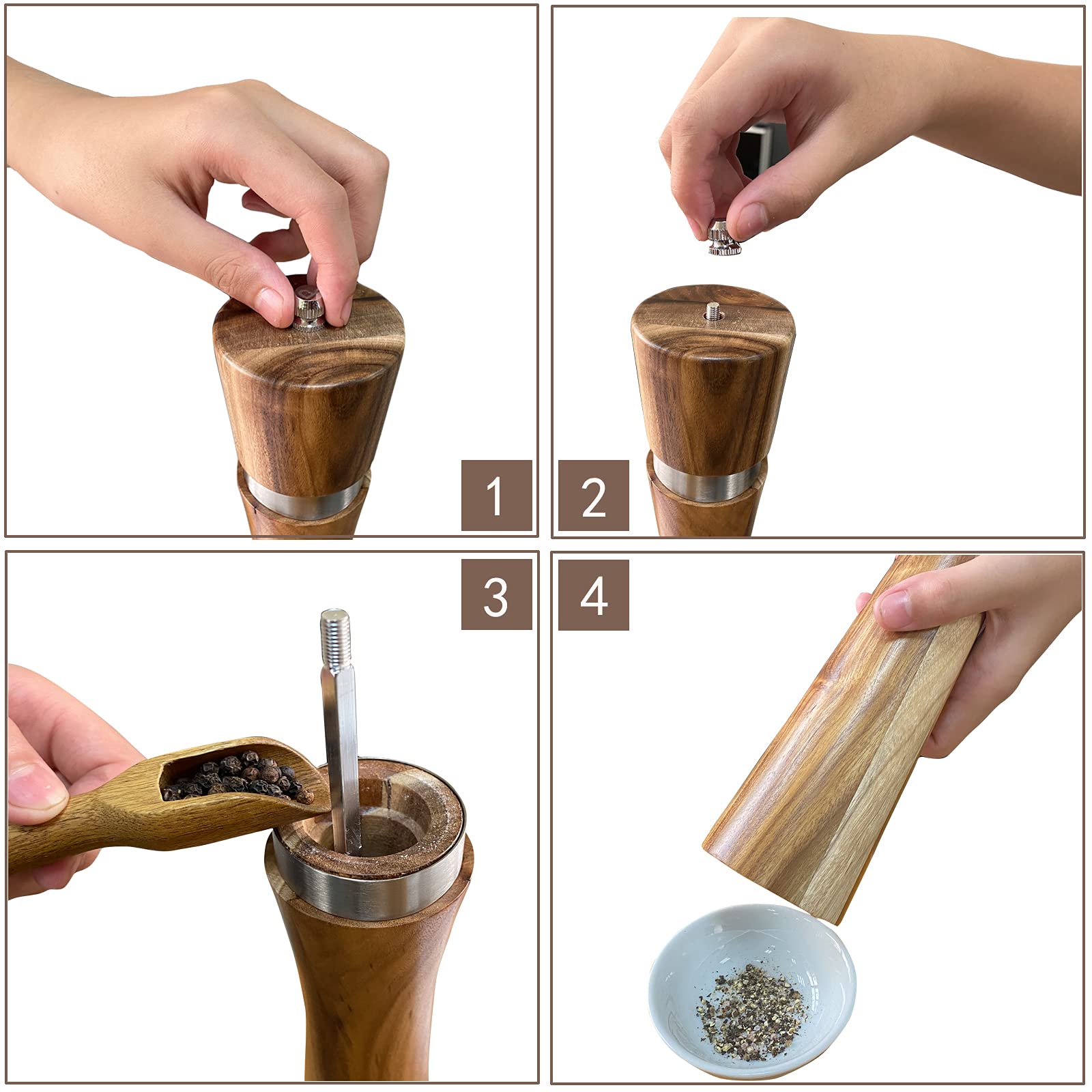 1

2

3

4