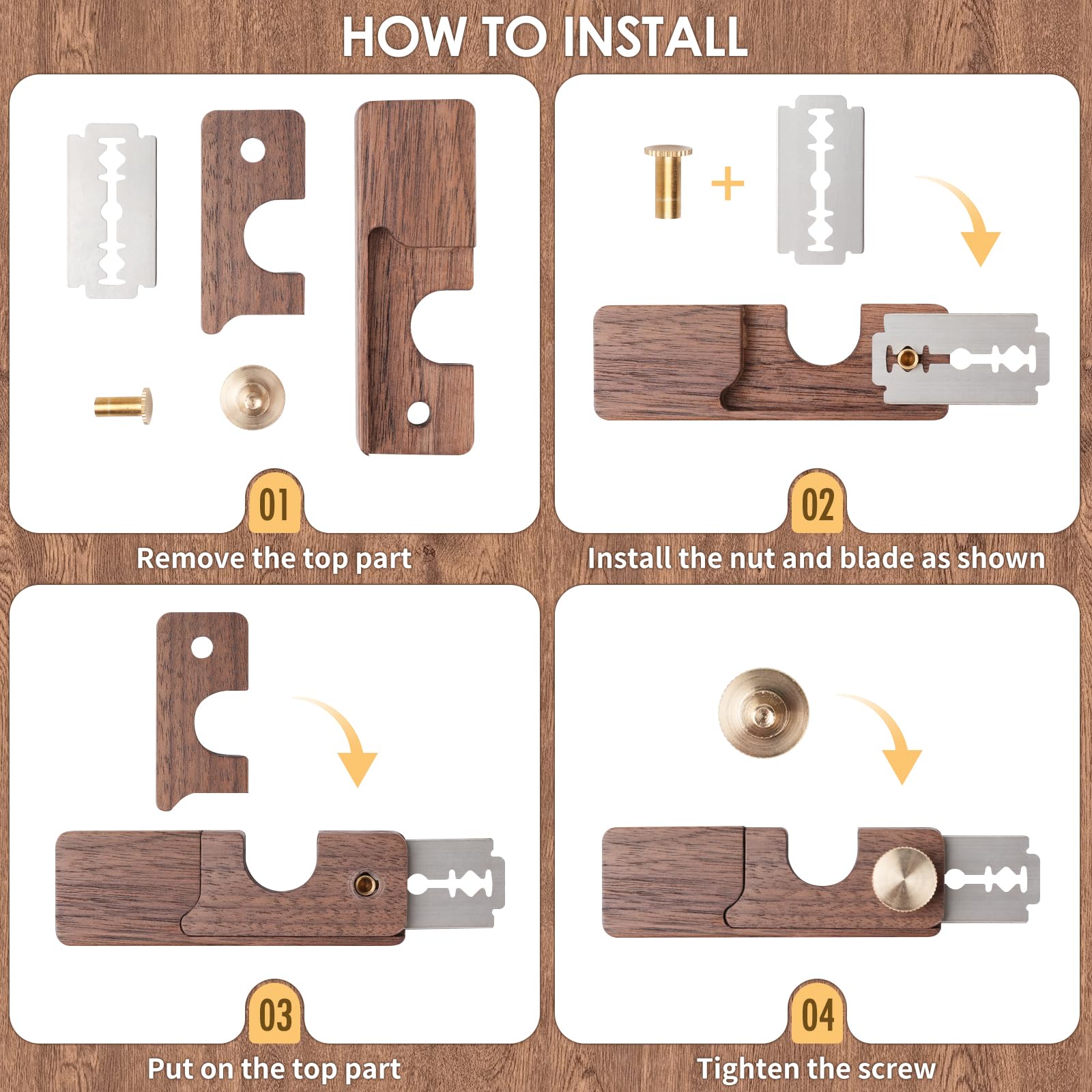 HOW TO INSTALL

01

Remove the top part

02

Install the nut and blade as shown

03

Put on the top part

04

Tighten the screw