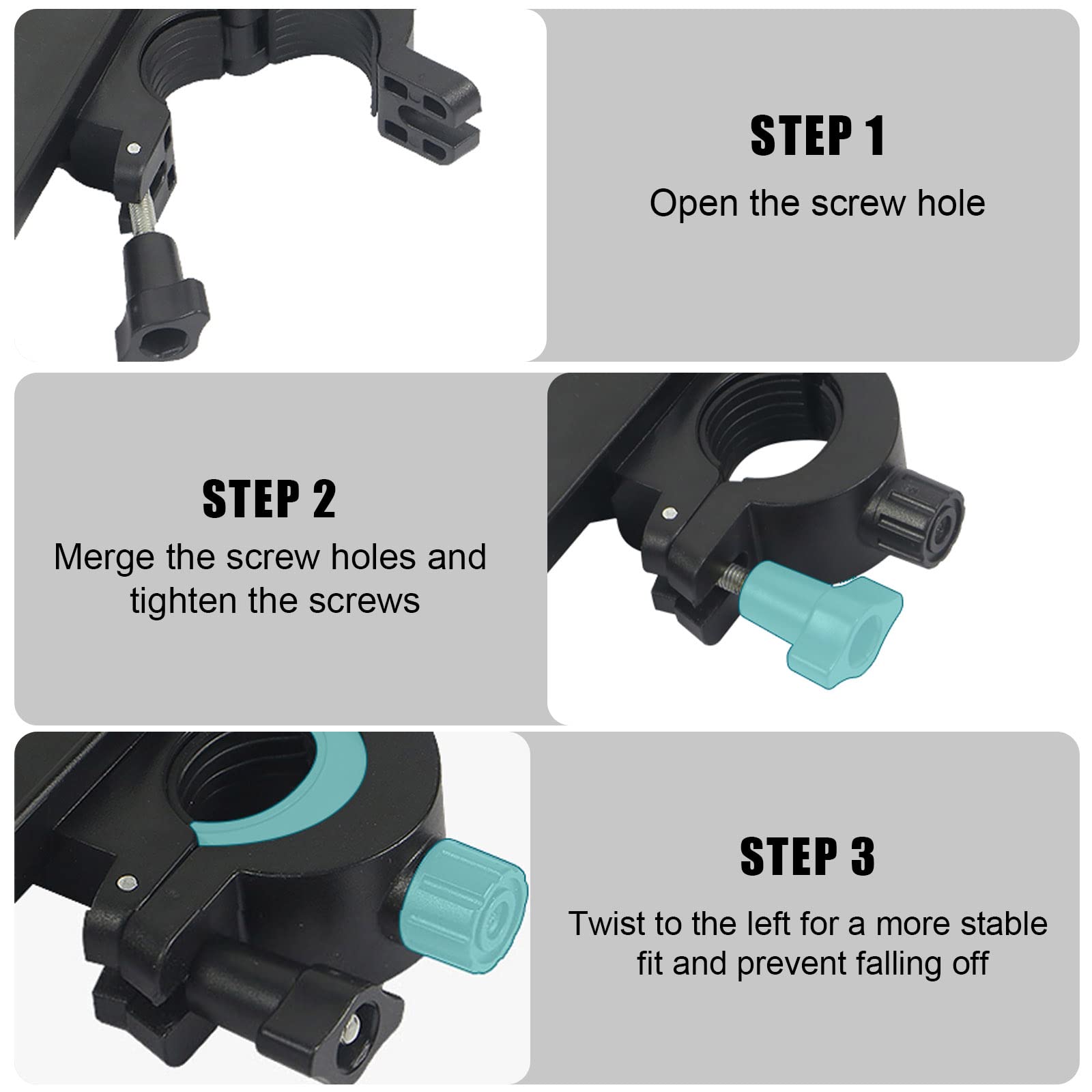 STEP 1
Open the screw hole

STEP 2
Merge the screw holes and tighten the screws

STEP 3
Twist to the left for a more stable fit and prevent falling off