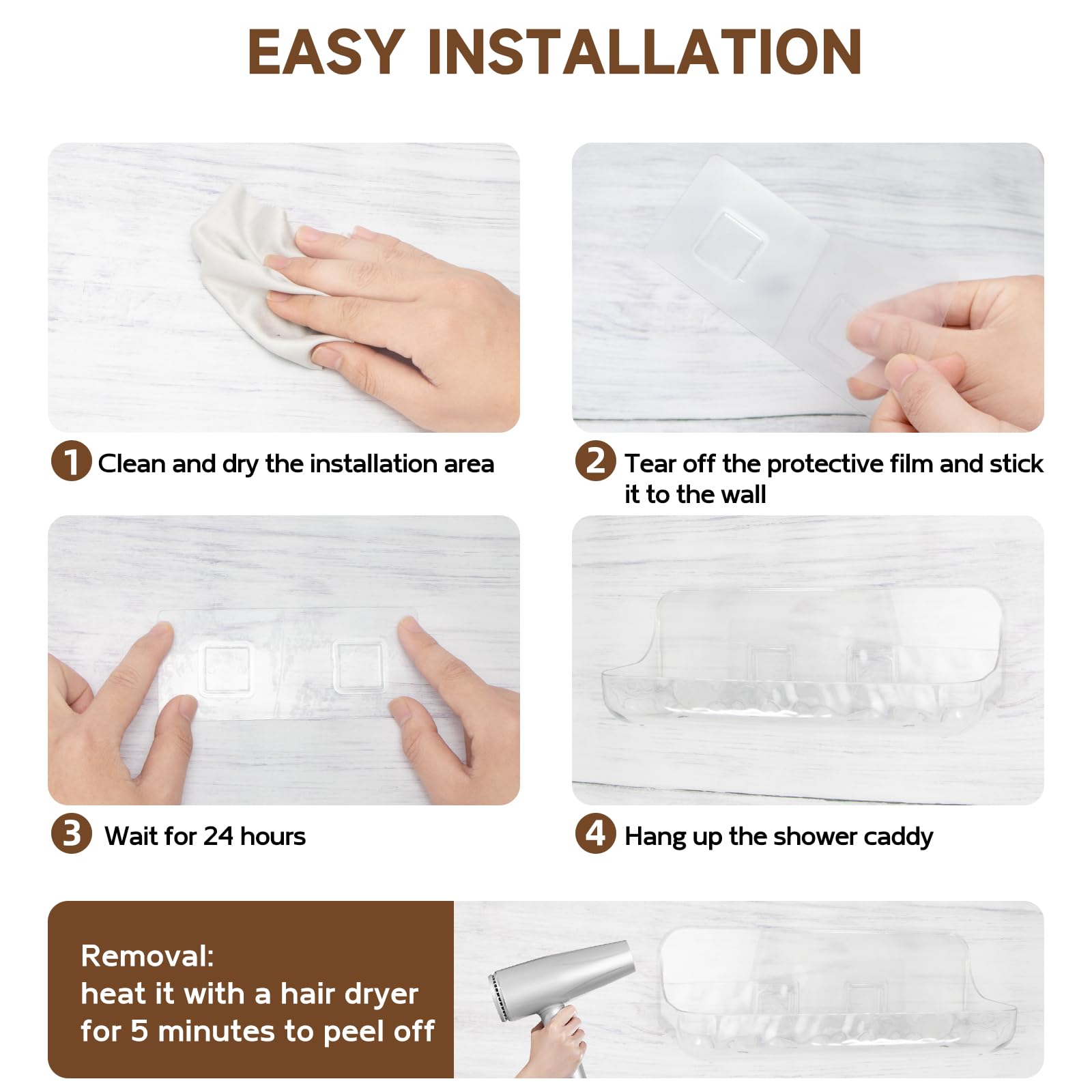 EASY INSTALLATION

1 Clean and dry the installation area

2 Tear off the protective film and stick it to the wall

3 Wait for 24 hours

4 Hang up the shower caddy

Removal:
heat it with a hair dryer for 5 minutes to peel off