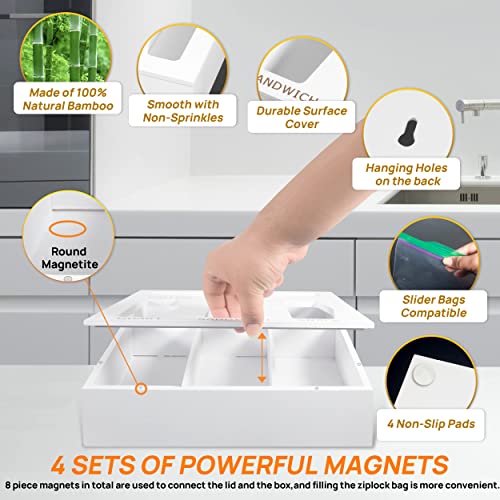 Made of 100% Natural Bamboo

Smooth with Non-Sprinkles

ANDWICH

Durable Surface Cover

Hanging Holes on the back

Round Magnetite

Slider Bags Compatible

4 Non-Slip Pads

4 SETS OF POWERFUL MAGNETS

8 piece magnets in total are used to connect the lid and the box,and filling the ziplock bag is more convenient.