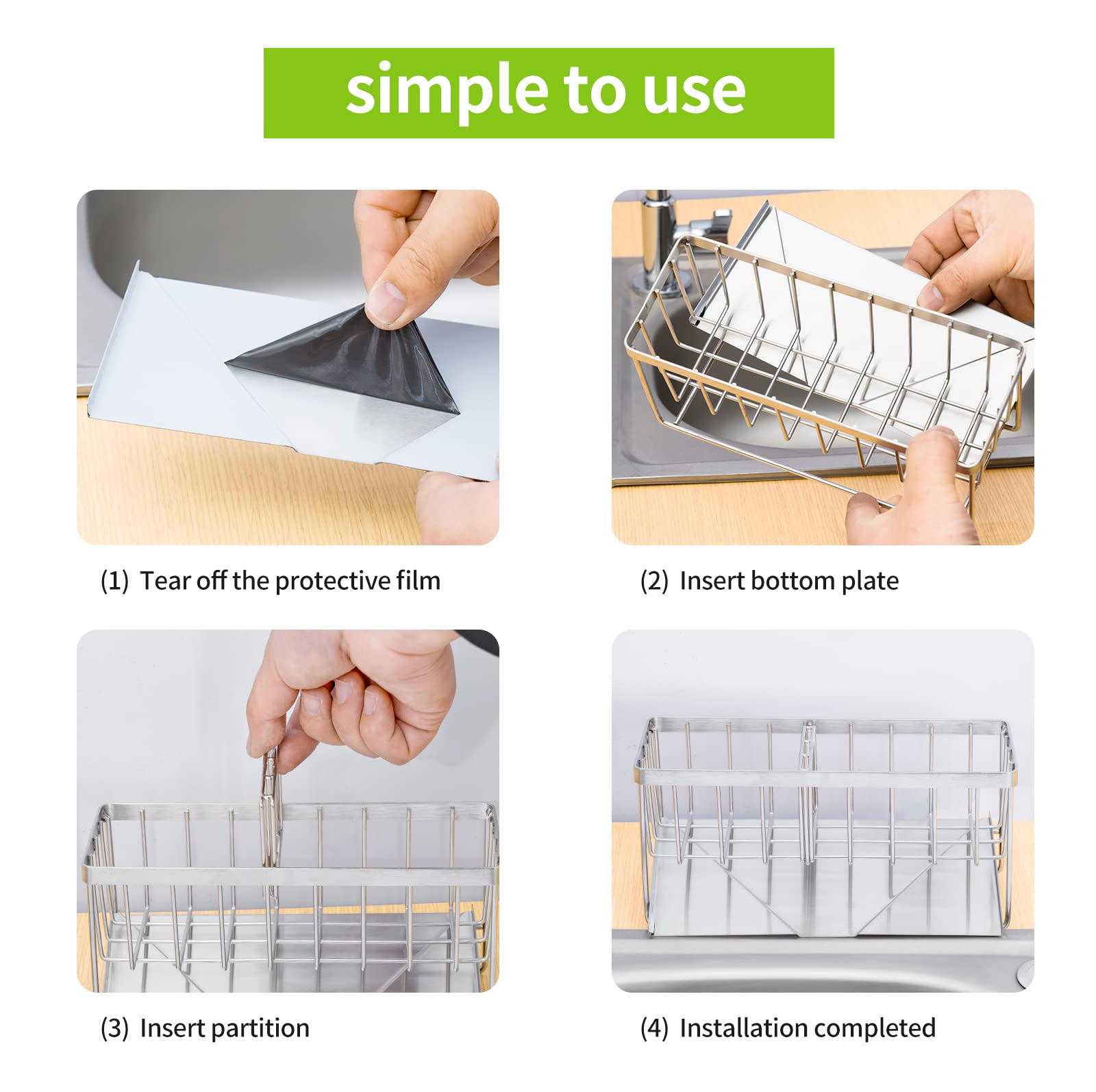 simple to use

(1) Tear off the protective film

(2) Insert bottom plate

(3) Insert partition

(4) Installation completed