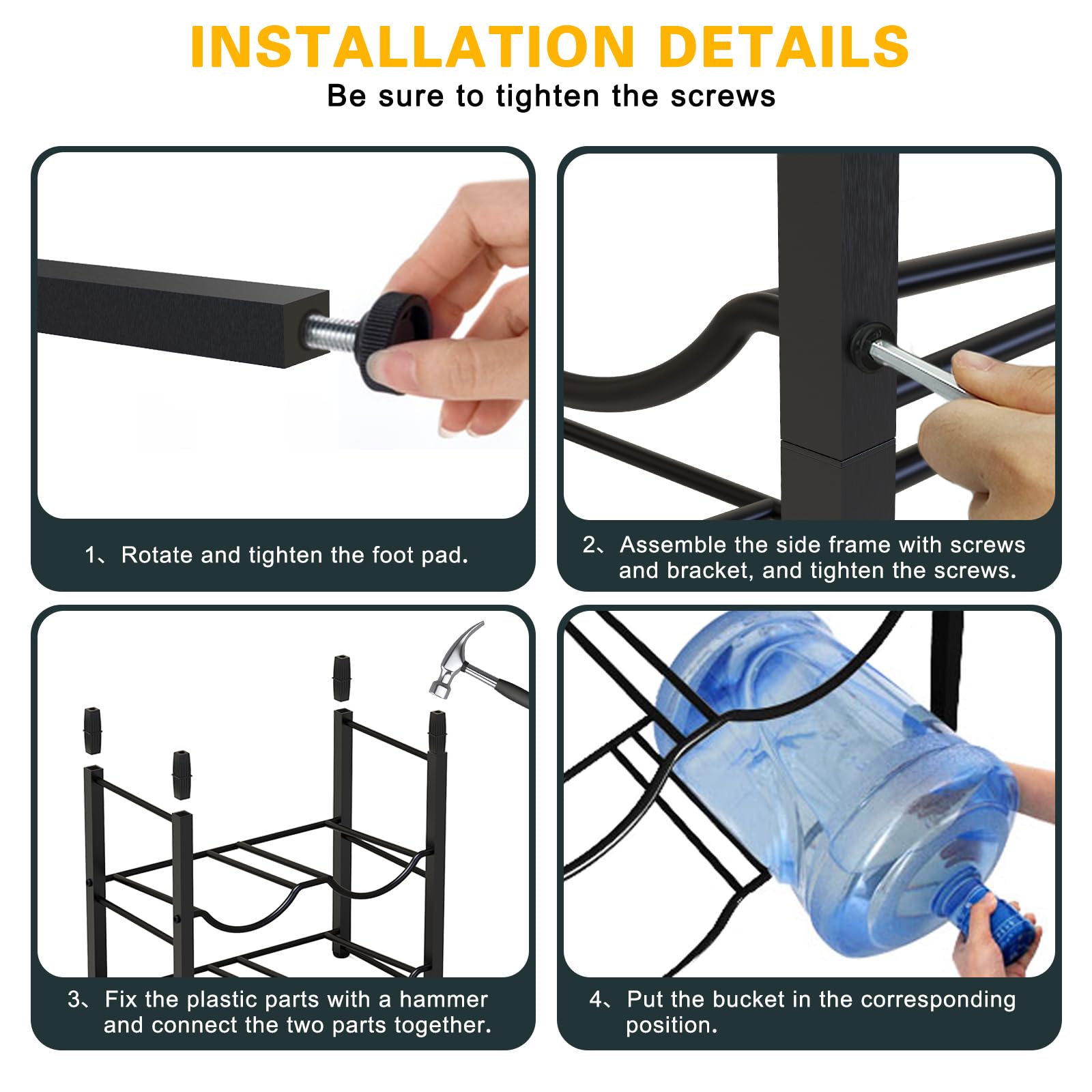 INSTALLATION DETAILS

Be sure to tighten the screws

1、Rotate and tighten the foot pad.

2、Assemble the side frame with screws and bracket, and tighten the screws.

3、Fix the plastic parts with a hammer and connect the two parts together.

4、Put the bucket in the corresponding position.