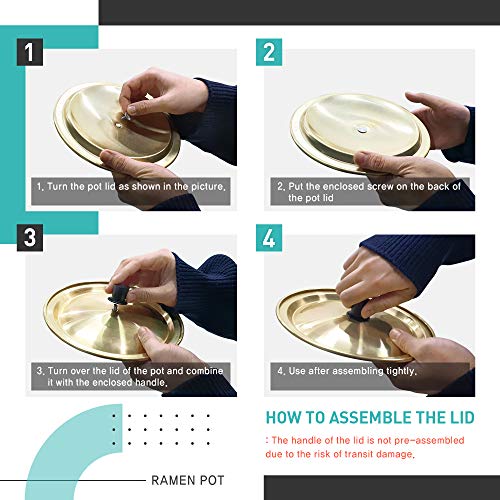 1

1. Turn the pot lid as shown in the picture.

2

2. Put the enclosed screw on the back of the pot lid

3

3. Turn over the lid of the pot and combine it with the enclosed handle.

4

4. Use after assembling tightly.

HOW TO ASSEMBLE THE LID

: The handle of the lid is not pre-assembled due to the risk of transit damage.

RAMEN POT