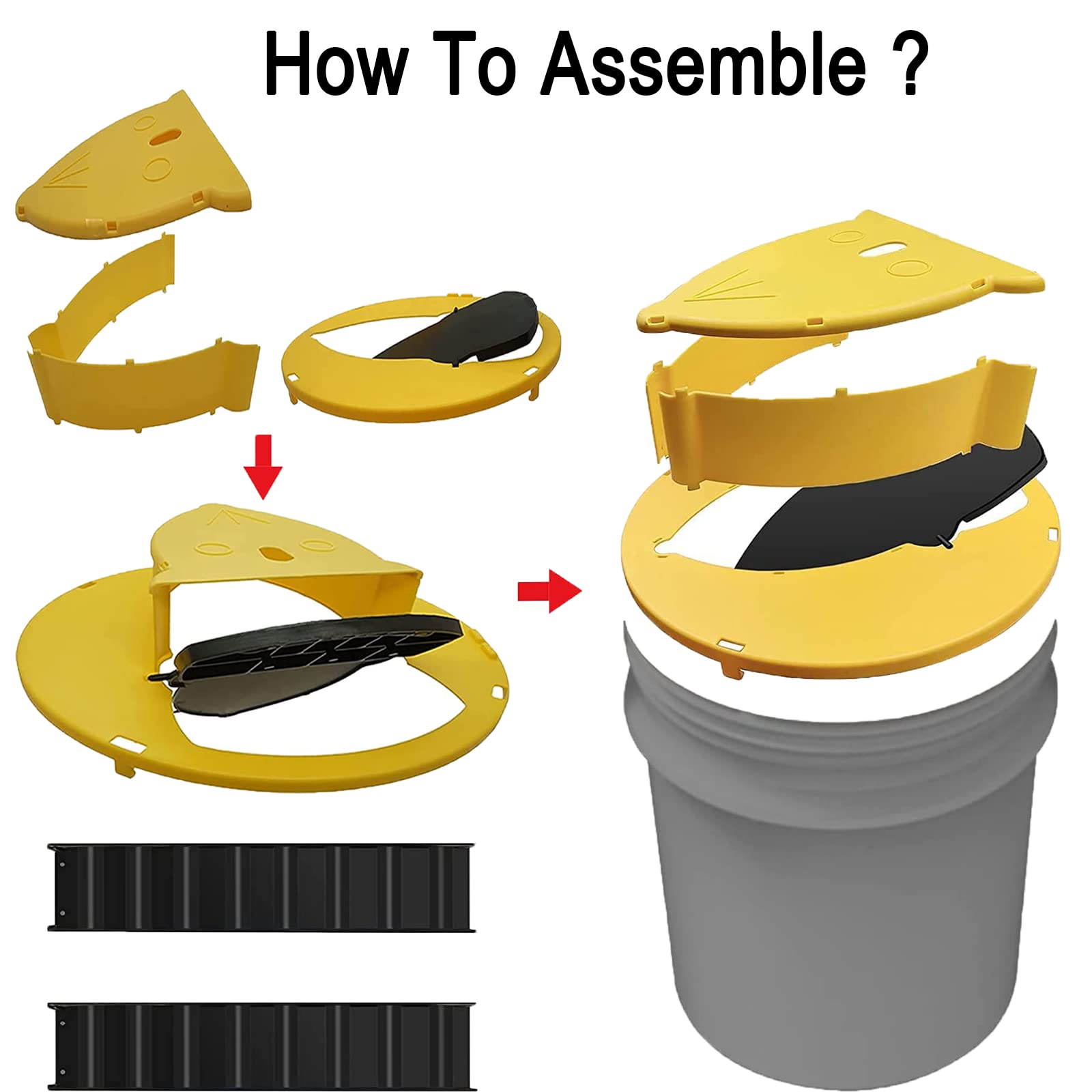 How To Assemble ?