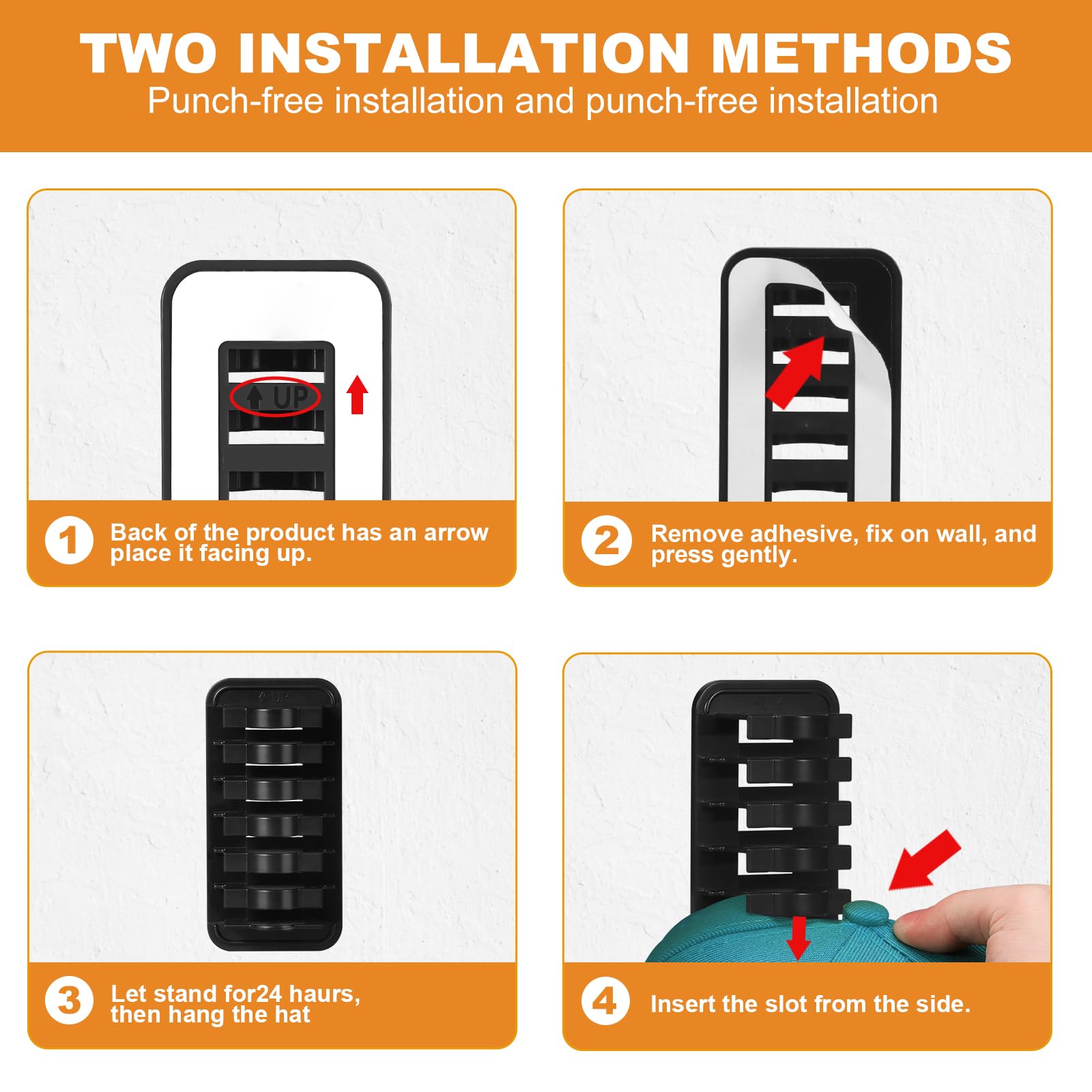 TWO INSTALLATION METHODS

Punch-free installation and punch-free installation

UP

1 Back of the product has an arrow place it facing up.

2 Remove adhesive, fix on wall, and press gently.

UP

3 Let stand for24 haurs, then hang the hat

4 Insert the slot from the side.