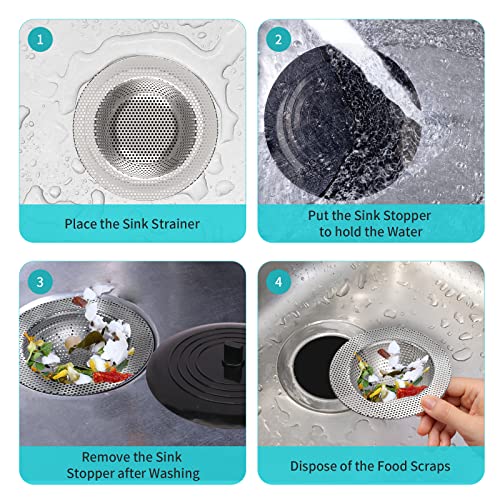 1

Place the Sink Strainer

2

Put the Sink Stopper to hold the Water

3

Remove the Sink Stopper after Washing

4

Dispose of the Food Scraps