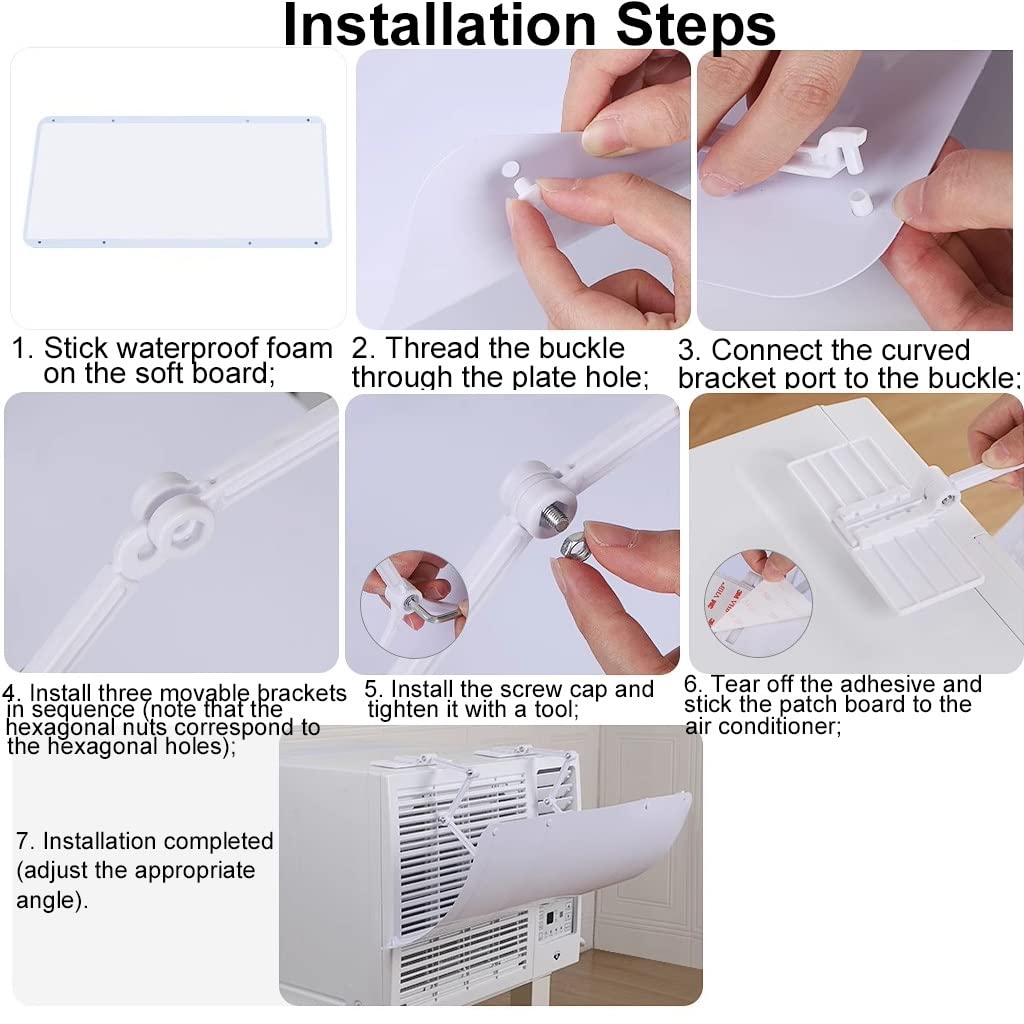 Installation Steps

1. Stick waterproof foam on the soft board;

2. Thread the buckle through the plate hole;

3. Connect the curved bracket port to the buckle;

4. Install three movable brackets in sequence (note that the hexagonal nuts correspond to the hexagonal holes);

5. Install the screw cap and tighten it with a tool;

6. Tear off the adhesive and stick the patch board to the air conditioner;

7. Installation completed (adjust the appropriate angle).