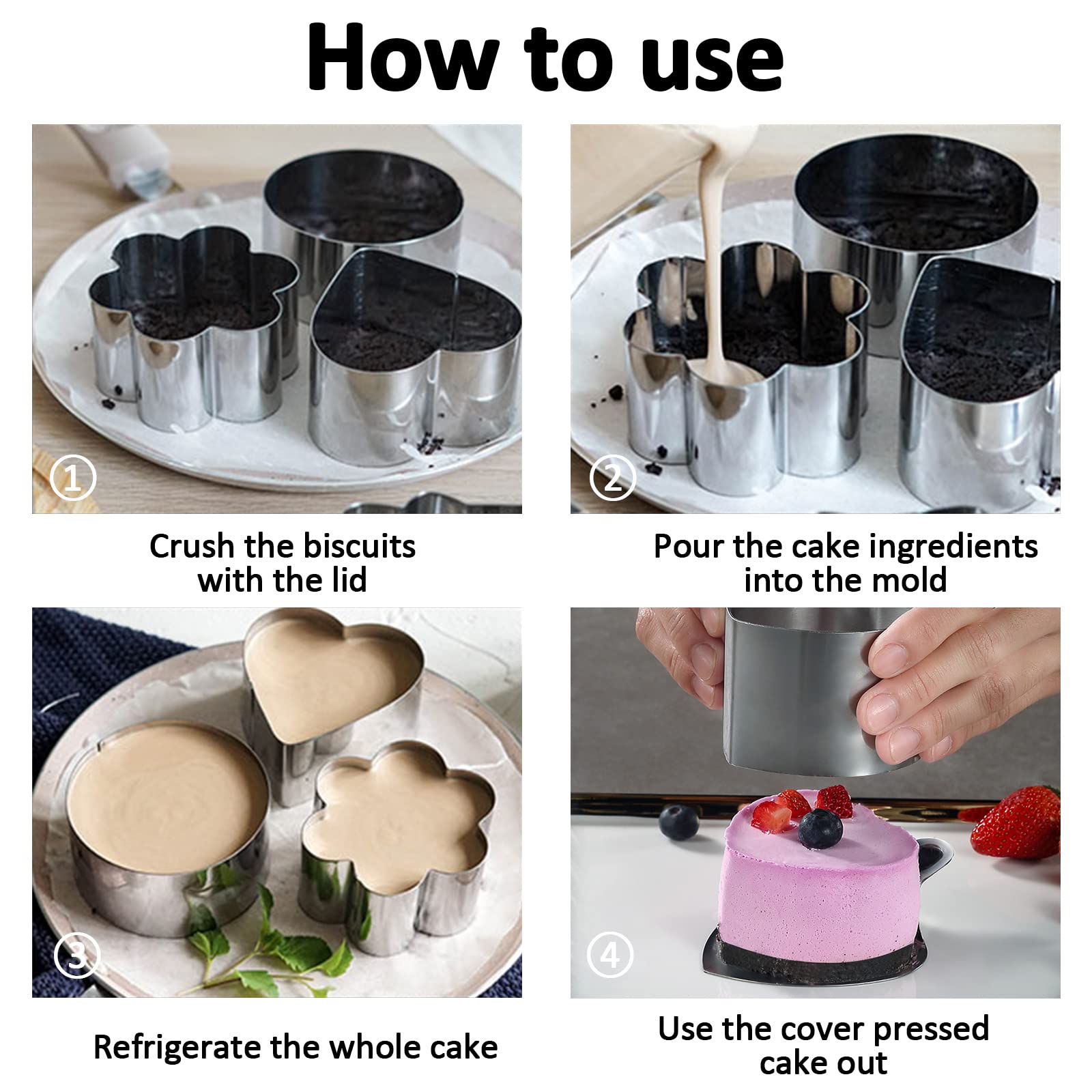 How to use

①

Crush the biscuits with the lid

②

Pour the cake ingredients into the mold

③

Refrigerate the whole cake

④

Use the cover pressed cake out