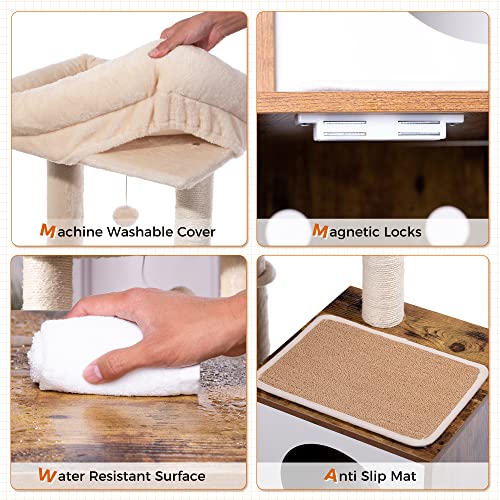 Machine Washable Cover

Magnetic Locks

Water Resistant Surface

Anti Slip Mat