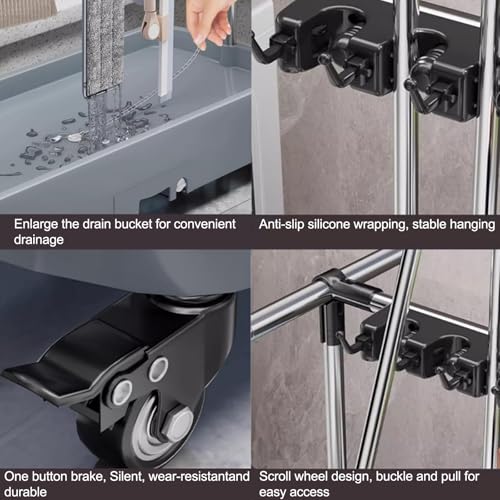 Enlarge the drain bucket for convenient drainage

Anti-slip silicone wrapping, stable hanging

One button brake, Silent, wear-resistantand durable

Scroll wheel design, buckle and pull for easy access