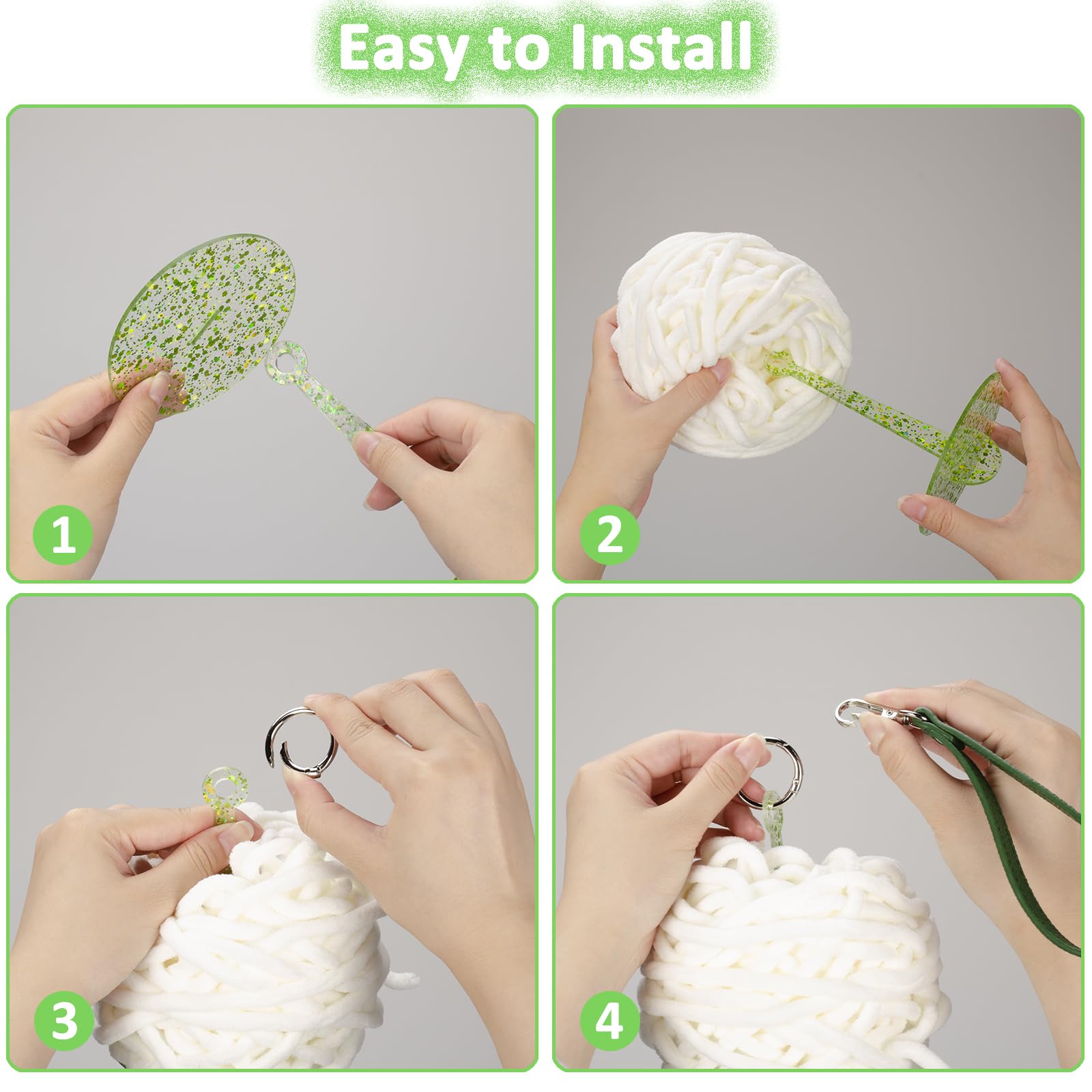 Easy to Install

1

2

3

4