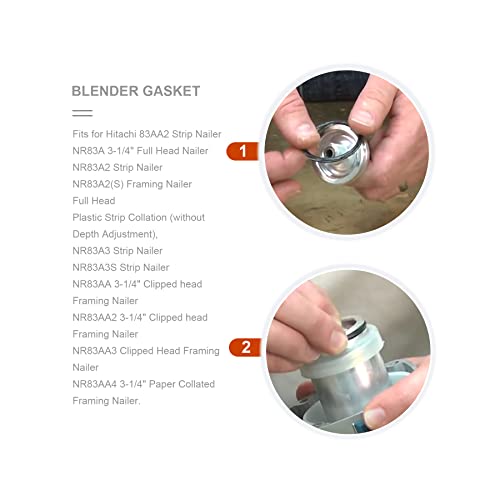 BLENDER GASKET

Fits for Hitachi 83AA2 Strip Nailer
NR83A 3-1/4" Full Head Nailer
NR83A2 Strip Nailer
NR83A2(S) Framing Nailer
Full Head
Plastic Strip Collation (without Depth Adjustment),
NR83A3 Strip Nailer
NR83A3S Strip Nailer
NR83AA 3-1/4" Clipped head Framing Nailer
NR83AA2 3-1/4" Clipped head Framing Nailer
NR83AA3 Clipped Head Framing Nailer
NR83AA4 3-1/4" Paper Collated Framing Nailer.

1

2