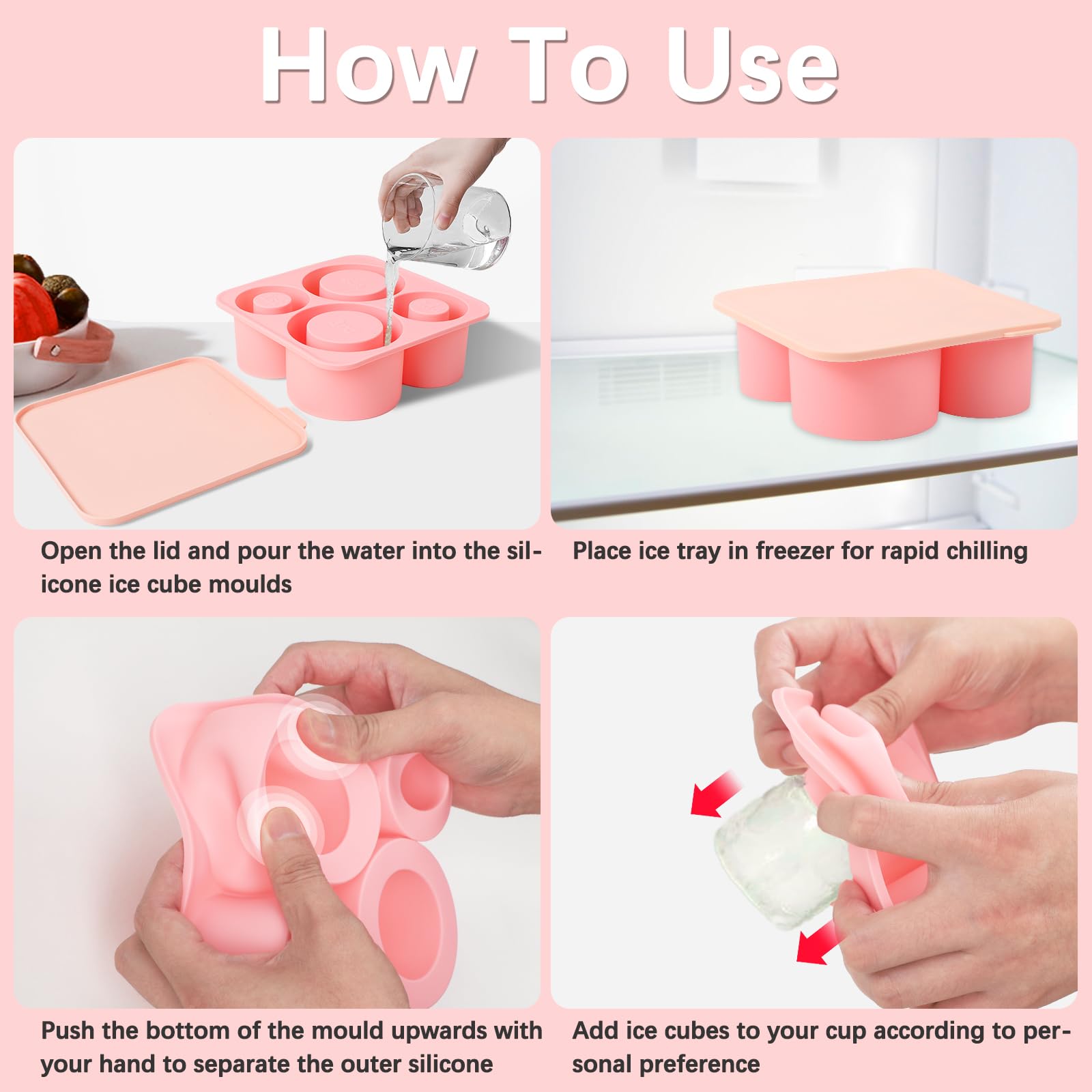 How To Use

Open the lid and pour the water into the silicone ice cube moulds

Place ice tray in freezer for rapid chilling

Push the bottom of the mould upwards with your hand to separate the outer silicone

Add ice cubes to your cup according to personal preference