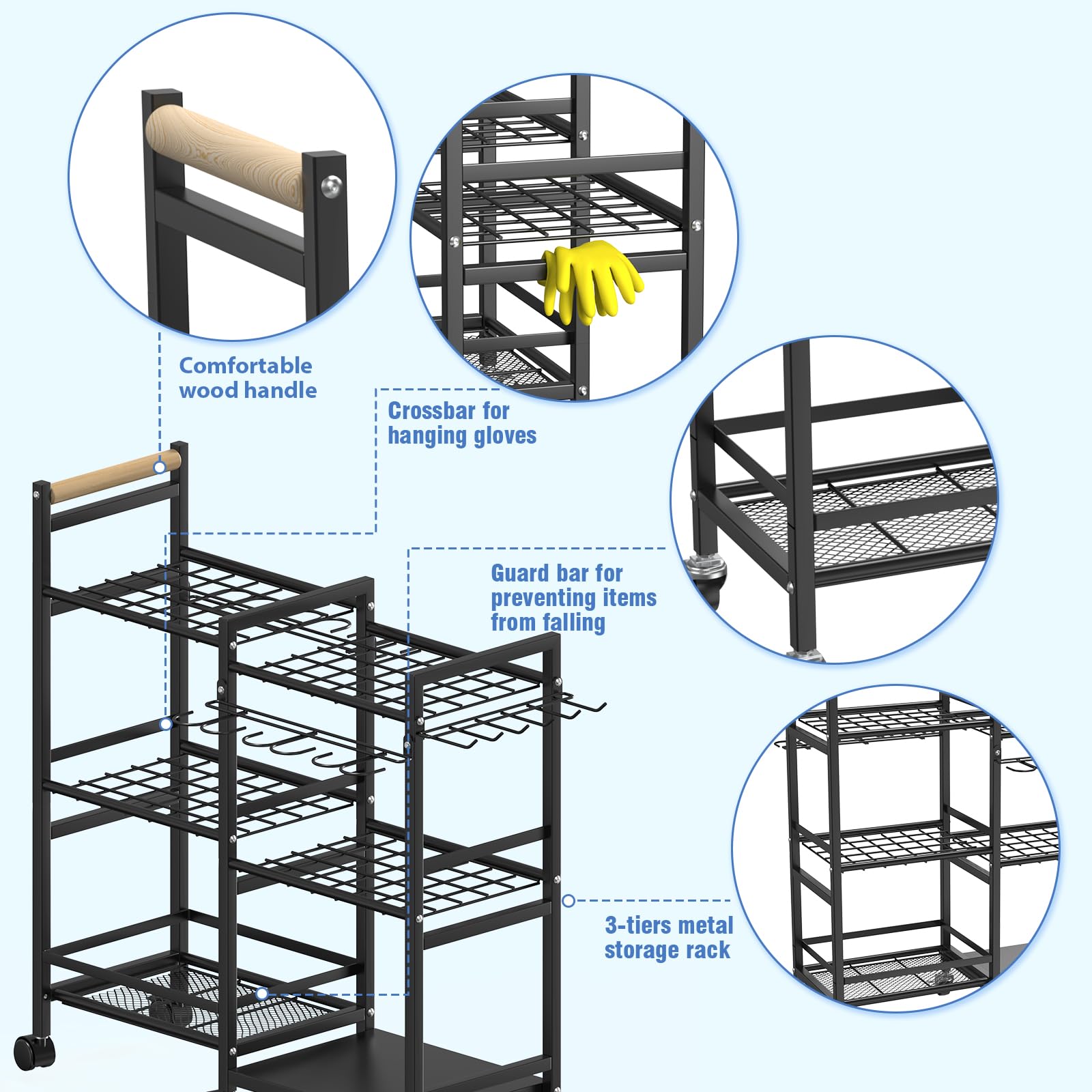 Comfortable wood handle

Crossbar for hanging gloves

Guard bar for preventing items from falling

3-tiers metal storage rack