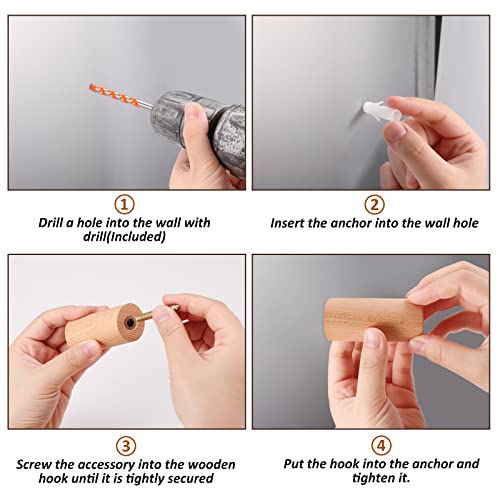 ①
Drill a hole into the wall with drill(Included)

②
Insert the anchor into the wall hole

③
Screw the accessory into the wooden hook until it is tightly secured

④
Put the hook into the anchor and tighten it.