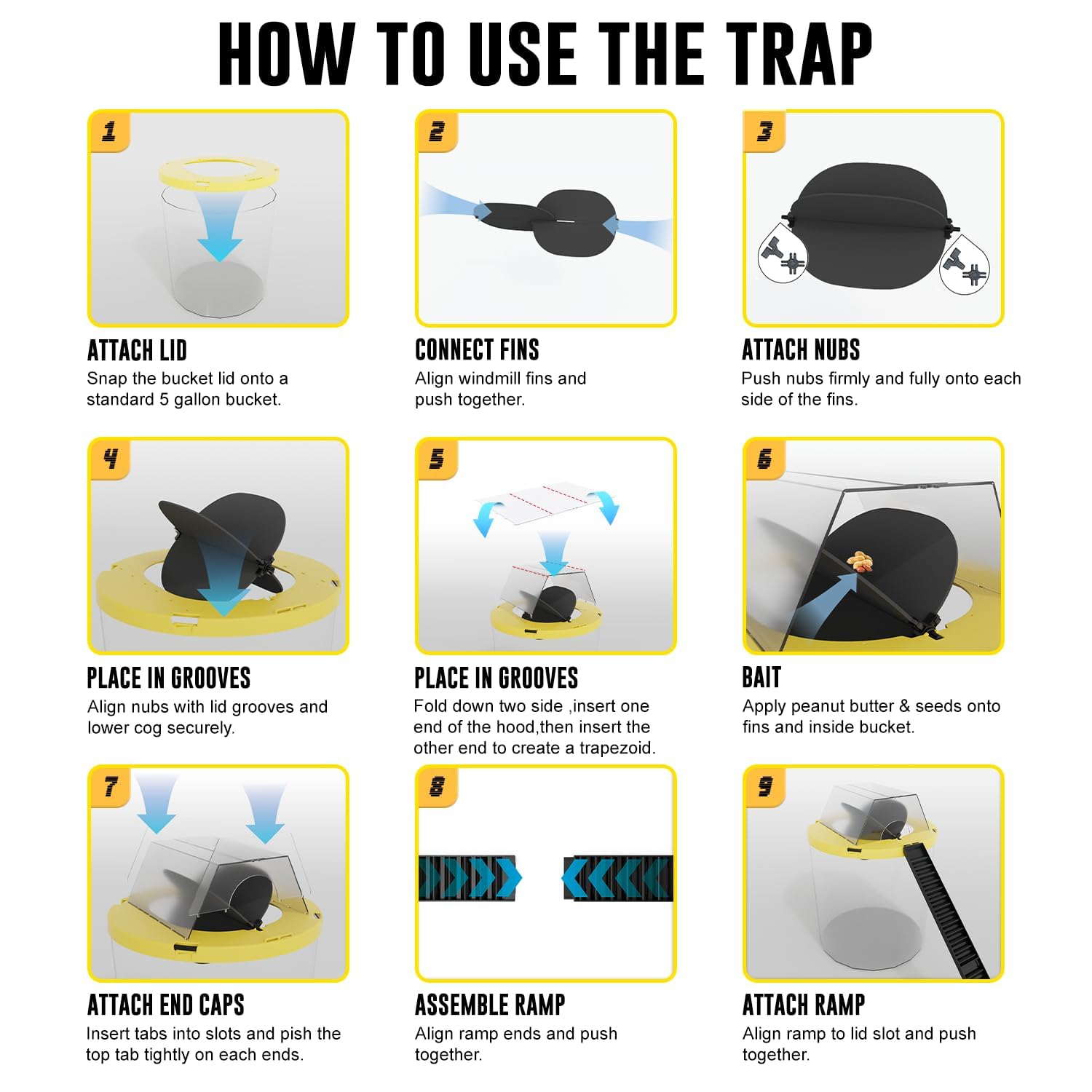 HOW TO USE THE TRAP

1

ATTACH LID
Snap the bucket lid onto a standard 5 gallon bucket.

2

CONNECT FINS
Align windmill fins and push together.

3

ATTACH NUBS
Push nubs firmly and fully onto each side of the fins.

4

PLACE IN GROOVES
Align nubs with lid grooves and lower cog securely.

5

PLACE IN GROOVES
Fold down two side ,insert one end of the hood,then insert the other end to create a trapezoid.

6

BAIT
Apply peanut butter & seeds onto fins and inside bucket.

7

ATTACH END CAPS
Insert tabs into slots and pish the top tab tightly on each ends.

8

ASSEMBLE RAMP
Align ramp ends and push together.

9

ATTACH RAMP
Align ramp to lid slot and push together.