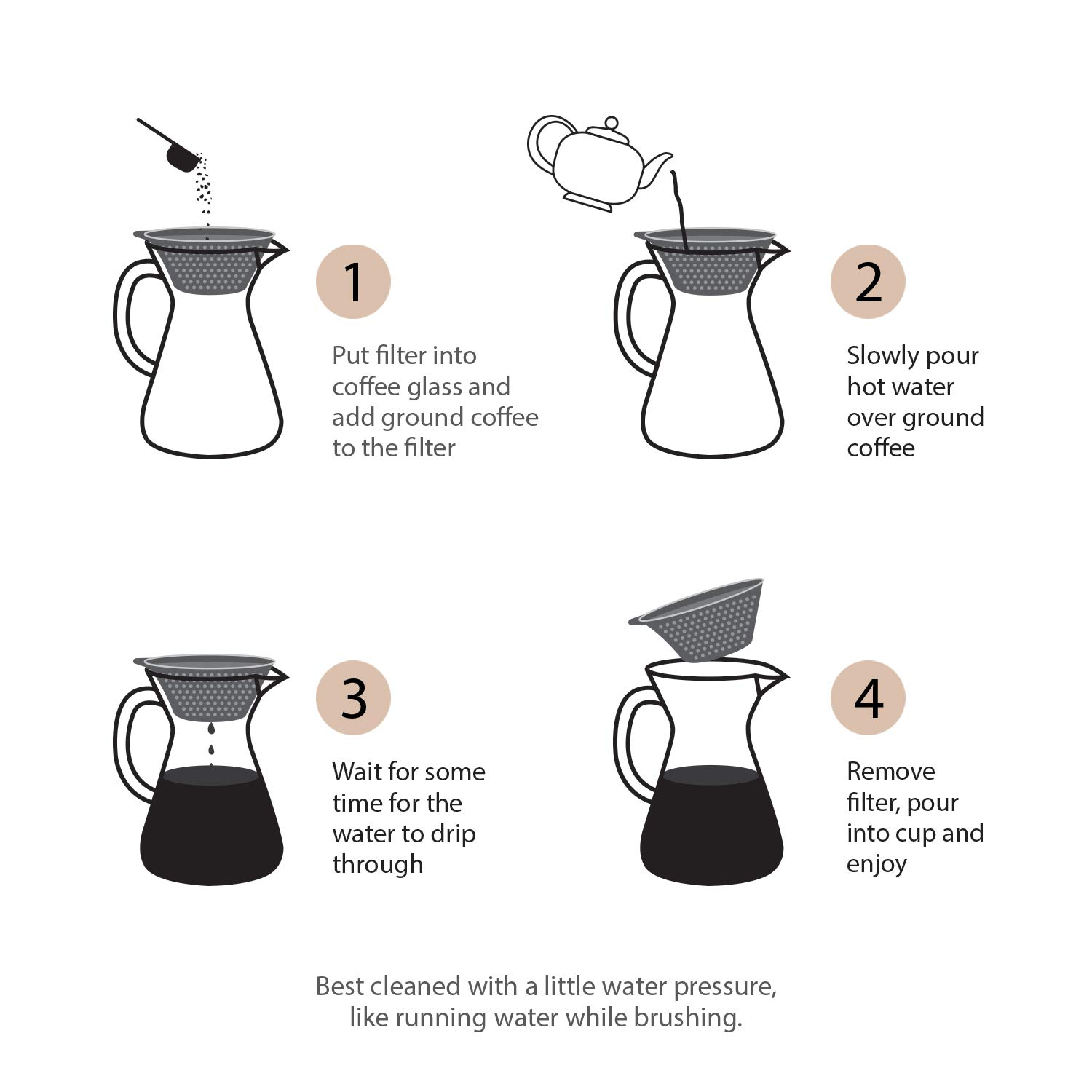 1

Put filter into coffee glass and add ground coffee to the filter

2

Slowly pour hot water over ground coffee

3

Wait for some time for the water to drip through

4

Remove filter, pour into cup and enjoy

Best cleaned with a little water pressure, like running water while brushing.