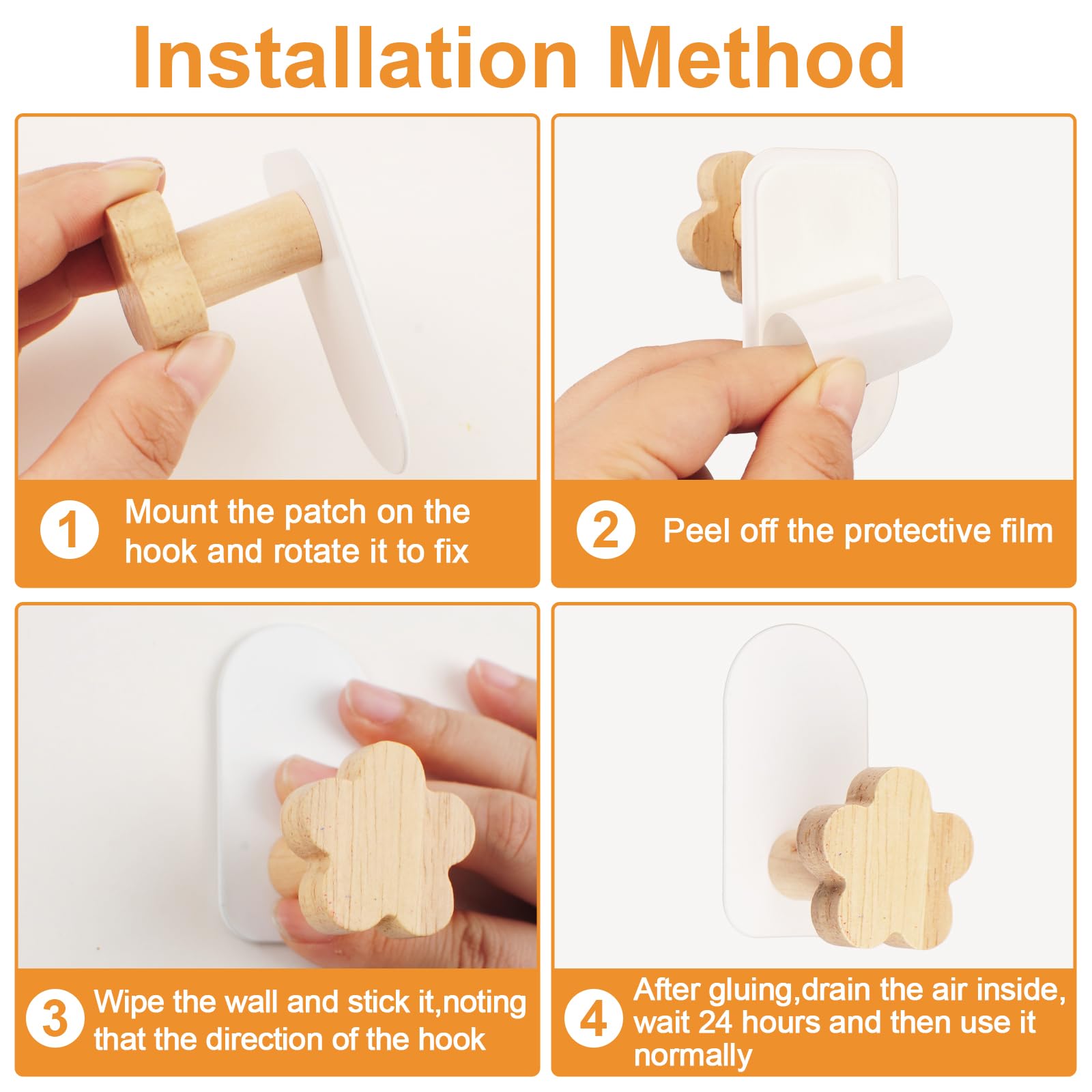 Installation Method

1 Mount the patch on the hook and rotate it to fix

2 Peel off the protective film

3 Wipe the wall and stick it,noting that the direction of the hook

4 After gluing,drain the air inside, wait 24 hours and then use it normally