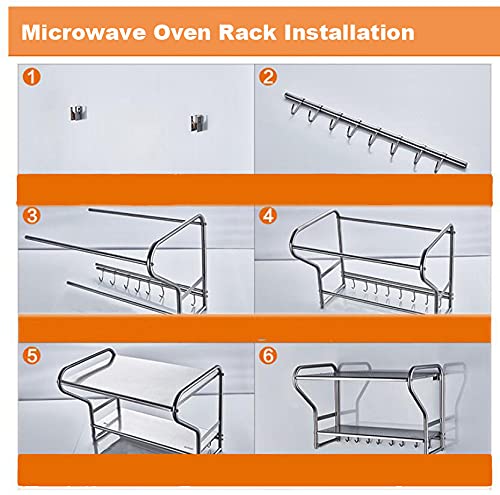 Microwave Oven Rack Installation

1

2

3

4

5

6