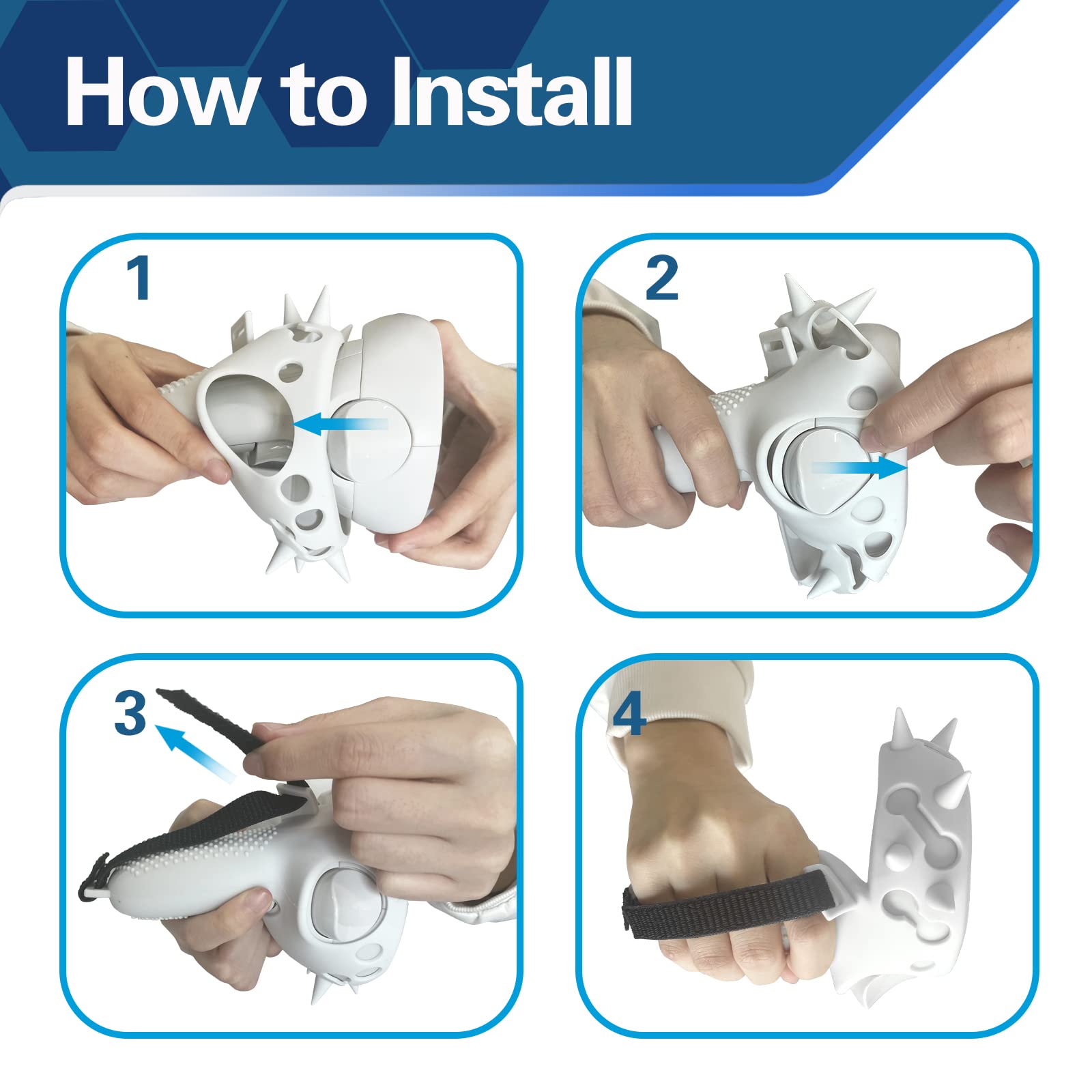 How to Install

1

2

3

4