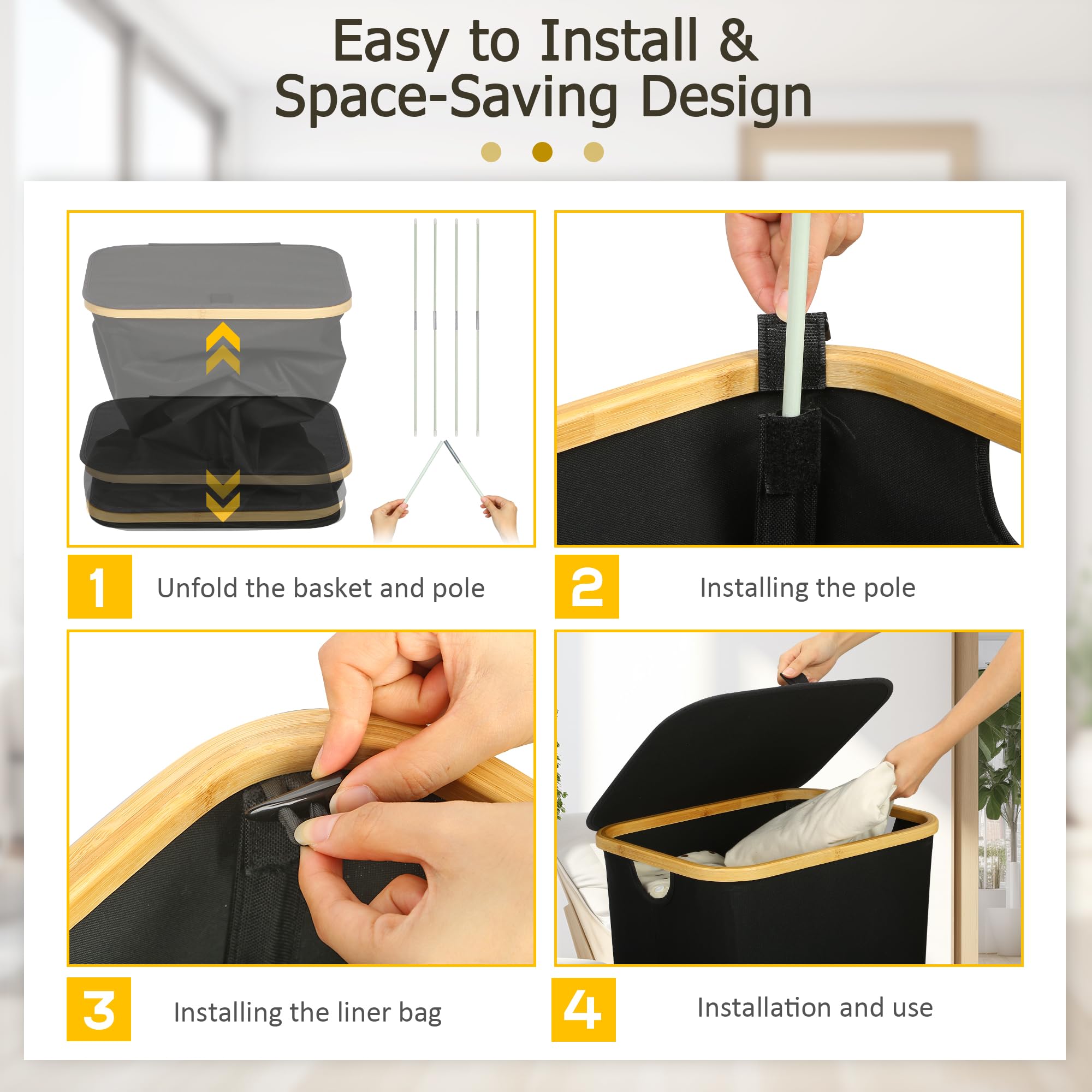 Easy to Install &
Space-Saving Design

1 Unfold the basket and pole

2 Installing the pole

3 Installing the liner bag

4 Installation and use