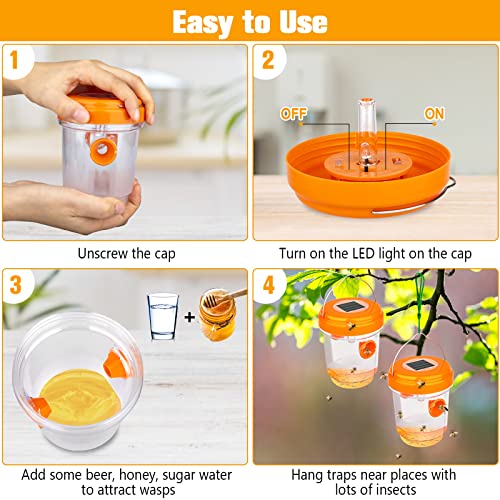 Easy to Use

1

Unscrew the cap

2

OFF

ON

Turn on the LED light on the cap

3

+

Add some beer, honey, sugar water to attract wasps

4

Hang traps near places with lots of insects