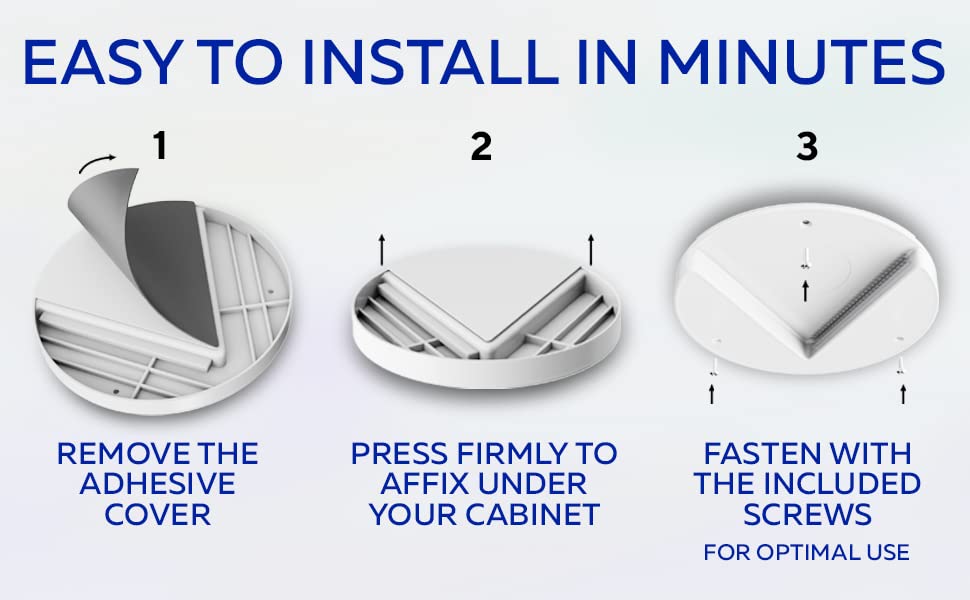 EASY TO INSTALL IN MINUTES

1

REMOVE THE ADHESIVE COVER

2

PRESS FIRMLY TO AFFIX UNDER YOUR CABINET

3

FASTEN WITH THE INCLUDED SCREWS

FOR OPTIMAL USE