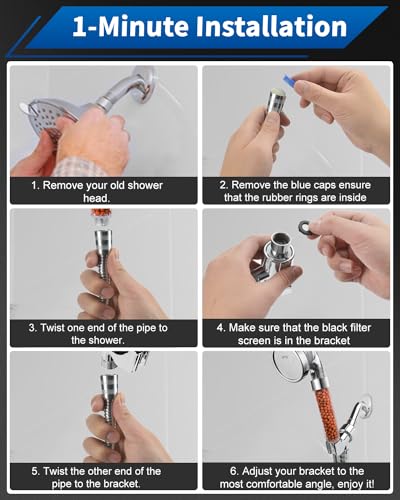 1-Minute Installation

1. Remove your old shower head.

2. Remove the blue caps ensure that the rubber rings are inside

3. Twist one end of the pipe to the shower.

4. Make sure that the black filter screen is in the bracket

5. Twist the other end of the pipe to the bracket.

6. Adjust your bracket to the most comfortable angle, enjoy it!