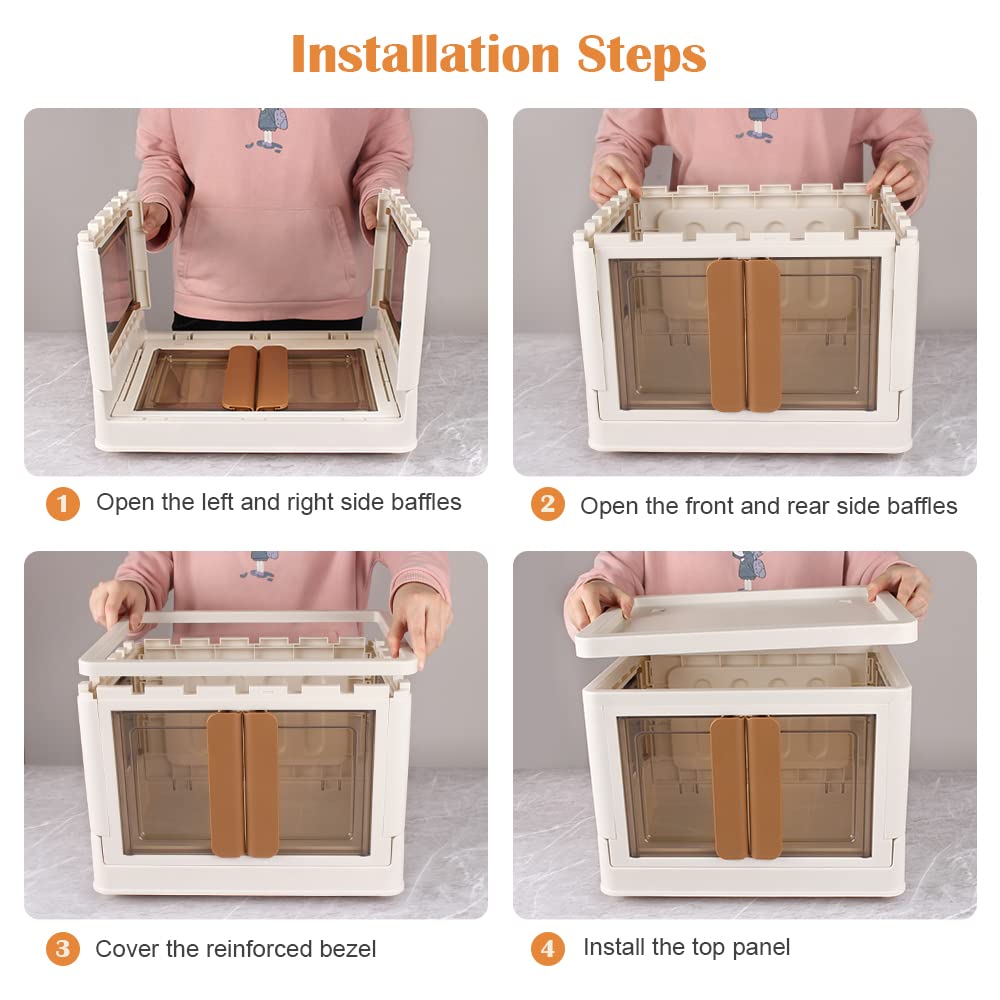 Installation Steps

1 Open the left and right side baffles

2 Open the front and rear side baffles

3 Cover the reinforced bezel

4 Install the top panel