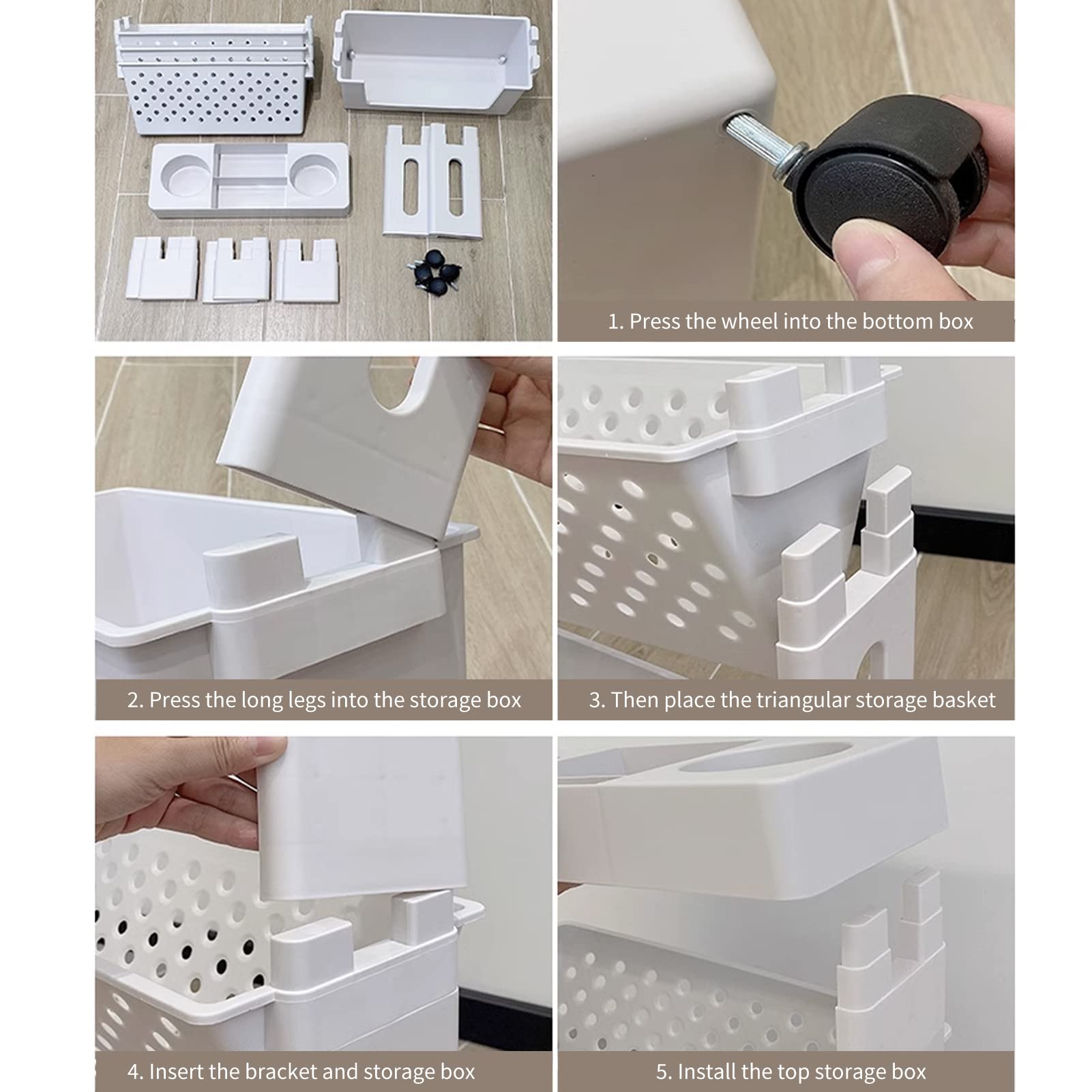 1. Press the wheel into the bottom box

2. Press the long legs into the storage box

3. Then place the triangular storage basket

4. Insert the bracket and storage box

5. Install the top storage box