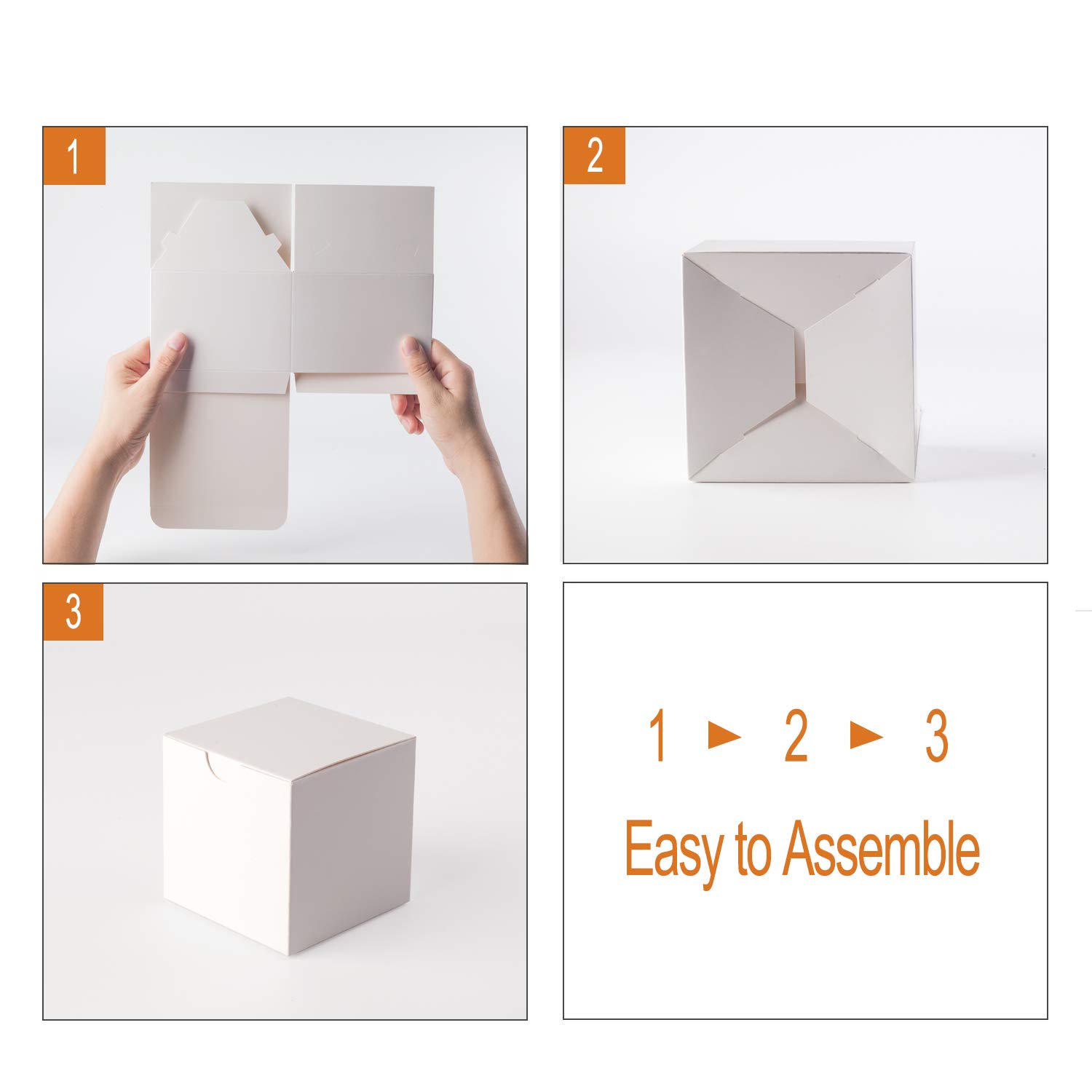 1

2

3

1 ► 2 ► 3

Easy to Assemble