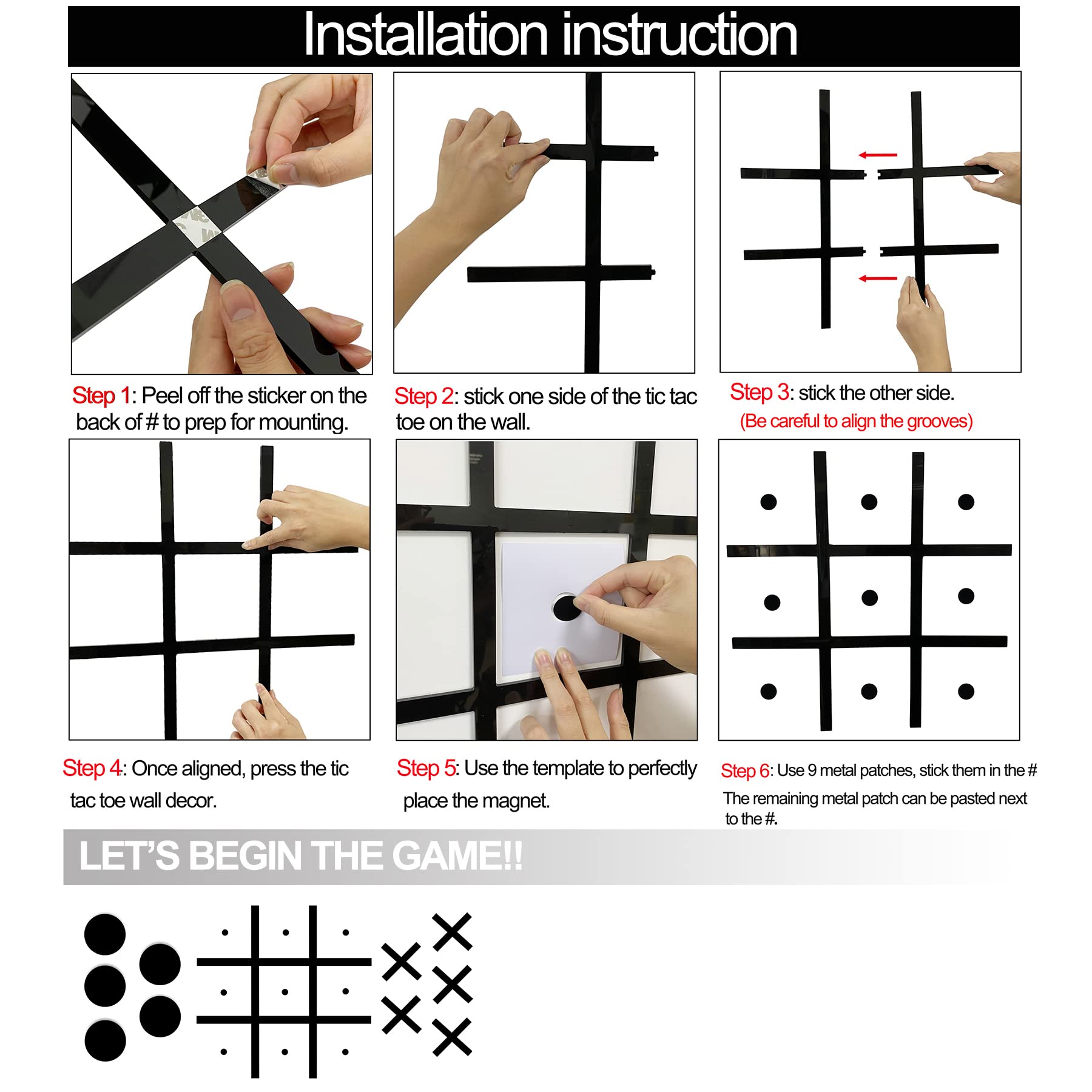 Installation instruction

Step 1: Peel off the sticker on the back of # to prep for mounting.

Step 2: stick one side of the tic tac toe on the wall.

Step 3: stick the other side.
(Be careful to align the grooves)

Step 4: Once aligned, press the tic tac toe wall decor.

Step 5: Use the template to perfectly place the magnet.

Step 6: Use 9 metal patches, stick them in the #
The remaining metal patch can be pasted next to the #.

LET'S BEGIN THE GAME!!