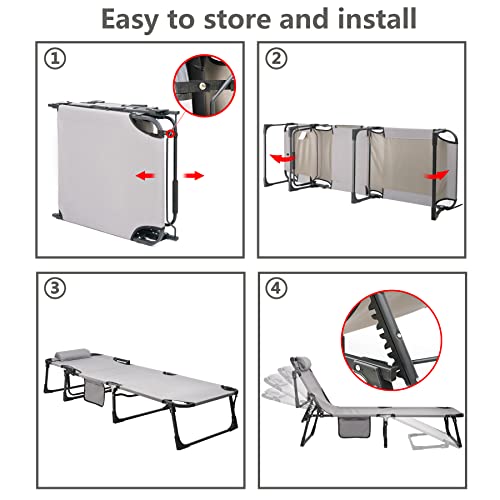 Easy to store and install

①

②

③

④