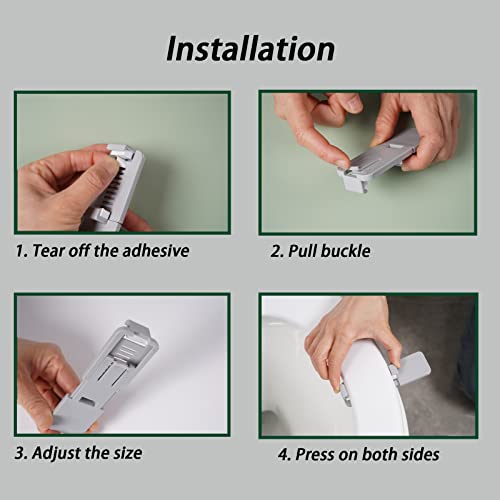 Installation

1. Tear off the adhesive

2. Pull buckle

3. Adjust the size

4. Press on both sides