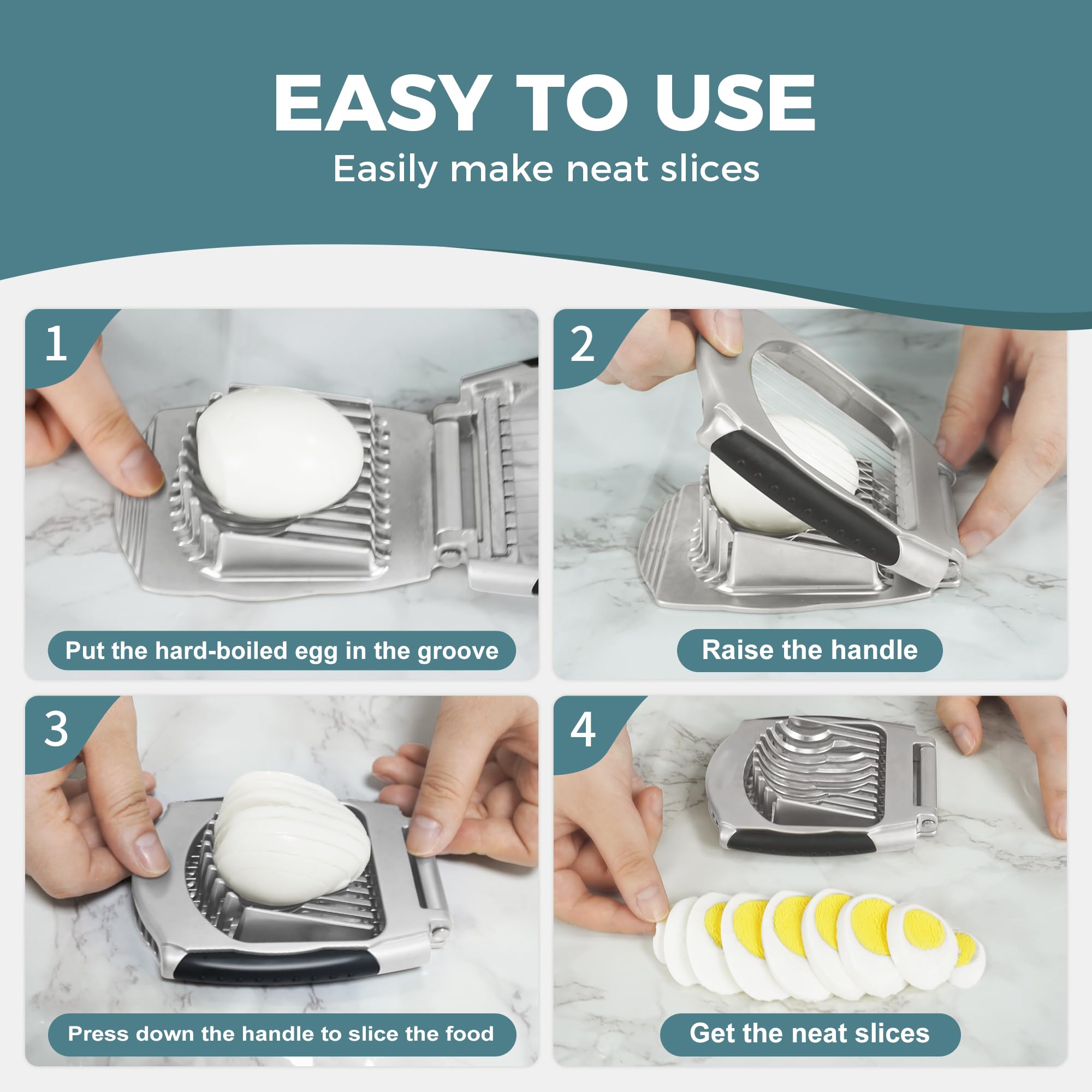 EASY TO USE

Easily make neat slices

1

Put the hard-boiled egg in the groove

2

Raise the handle

3

Press down the handle to slice the food

4

Get the neat slices