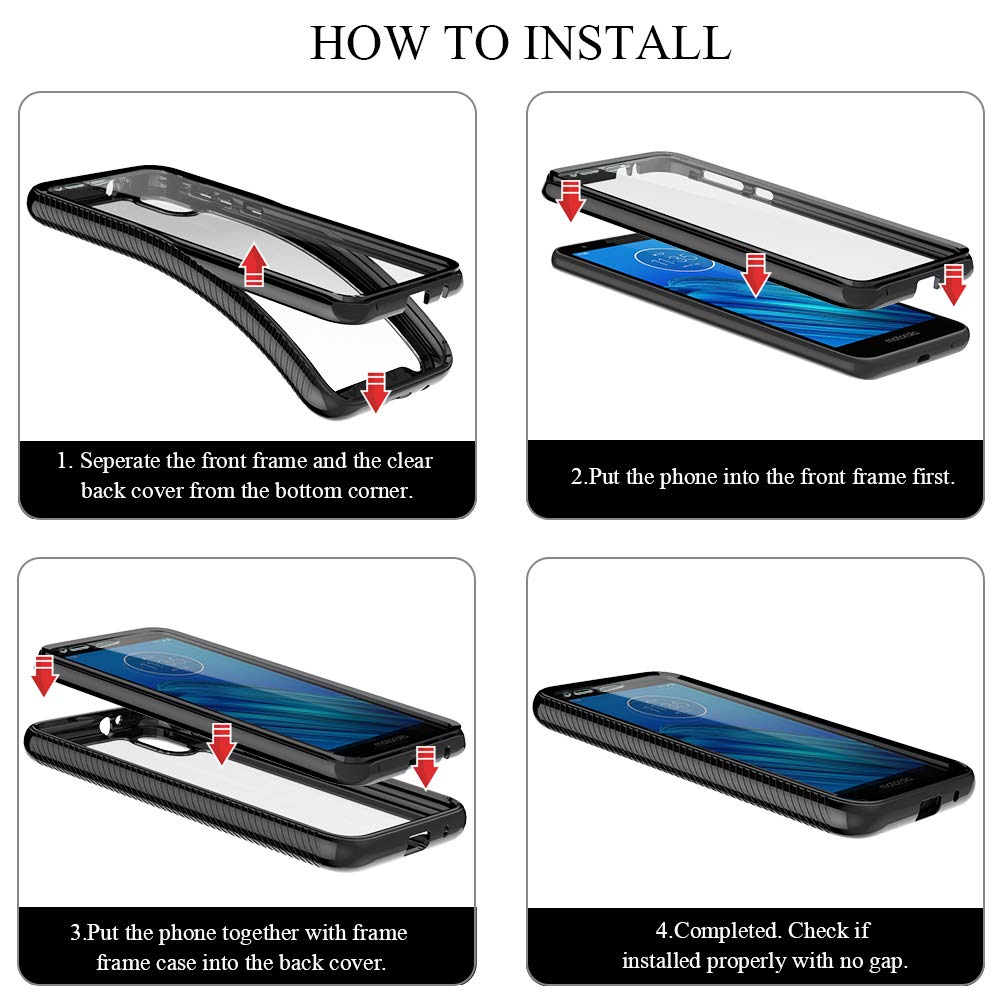 HOW TO INSTALL

1. Seperate the front frame and the clear back cover from the bottom corner.

2.Put the phone into the front frame first.

3.Put the phone together with frame frame case into the back cover.

4.Completed. Check if installed properly with no gap.