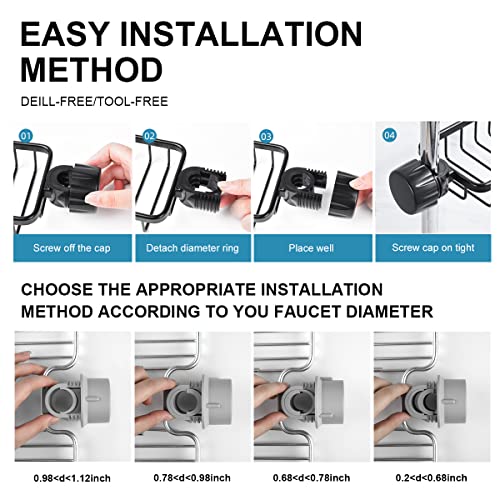 EASY INSTALLATION METHOD

DEILL-FREE/TOOL-FREE

01
Screw off the cap

02
Detach diameter ring

03
Place well

04
Screw cap on tight

CHOOSE THE APPROPRIATE INSTALLATION METHOD ACCORDING TO YOU FAUCET DIAMETER

0.98<d<1.12inch

0.78<d<0.98inch

0.68<d<0.78inch

0.2<d<0.68inch