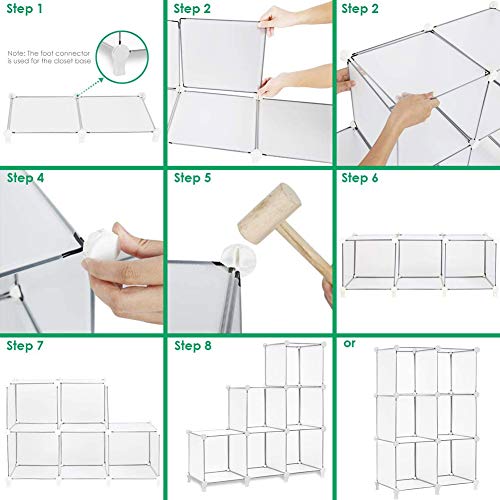 Step 1

Note: The foot connector is used for the closet base

Step 2

Step 2

Step 4

Step 5

Step 6

Step 7

Step 8

or