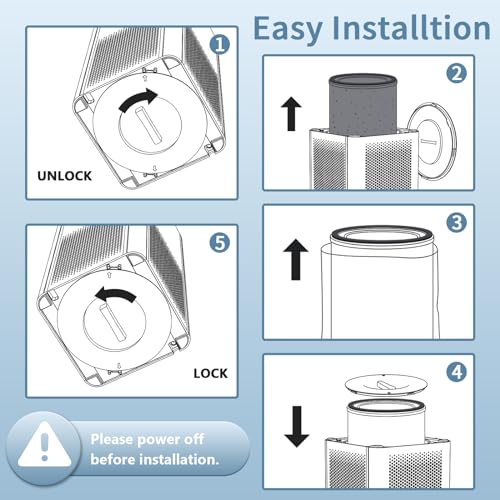 Easy Installtion

1

UNLOCK

2

3

5

LOCK

4

Please power off before installation.