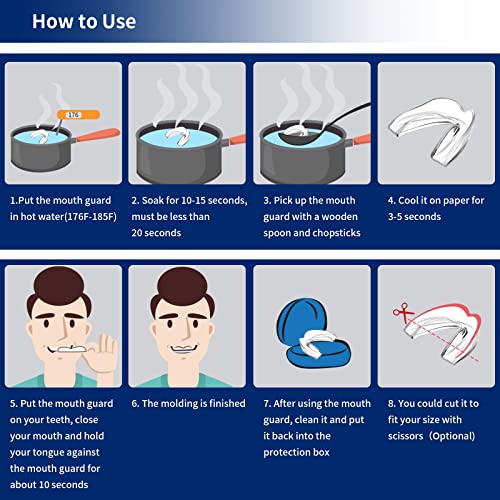 How to Use

176

1.Put the mouth guard in hot water(176F-185F)

2. Soak for 10-15 seconds, must be less than 20 seconds

3. Pick up the mouth guard with a wooden spoon and chopsticks

4. Cool it on paper for 3-5 seconds

5. Put the mouth guard on your teeth, close your mouth and hold your tongue against the mouth guard for about 10 seconds

6. The molding is finished

7. After using the mouth guard, clean it and put it back into the protection box

8. You could cut it to fit your size with scissors（Optional)